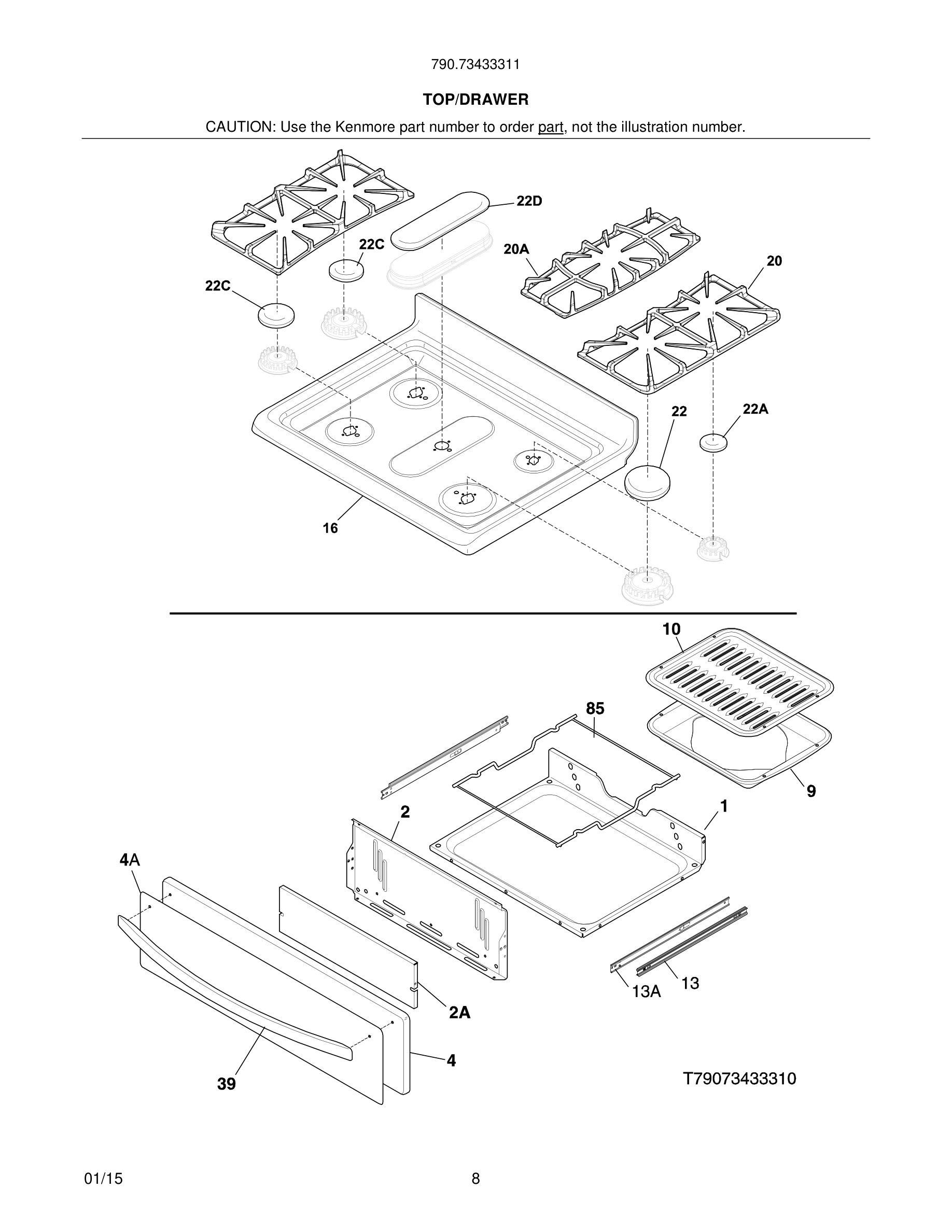 790.73433311

TOP/DRAWER

CAUTION: Use the Kenmore part number to order part, not the illustration number.

22D
22C
20A
20
22C
22
22A
16

10
85
9
1
2
4A
2A
13A
13
4
39
T79073433310

01/15

8