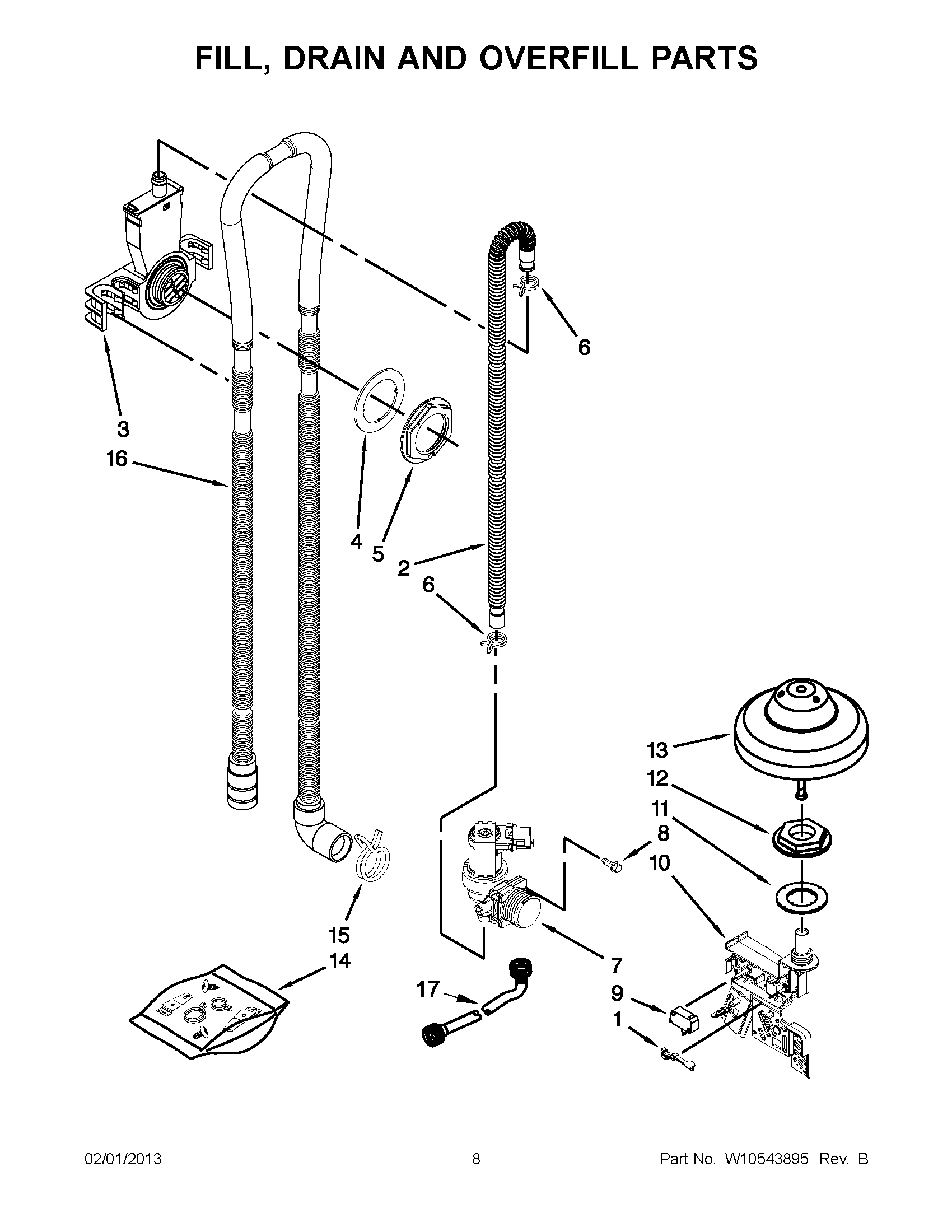 FILL, DRAIN AND OVERFILL PARTS

6

3

16

4

5

2

6

13

12

11

8

10

15

14

7

17

9

1

02/01/2013

8

Part No. W10543895 Rev. B