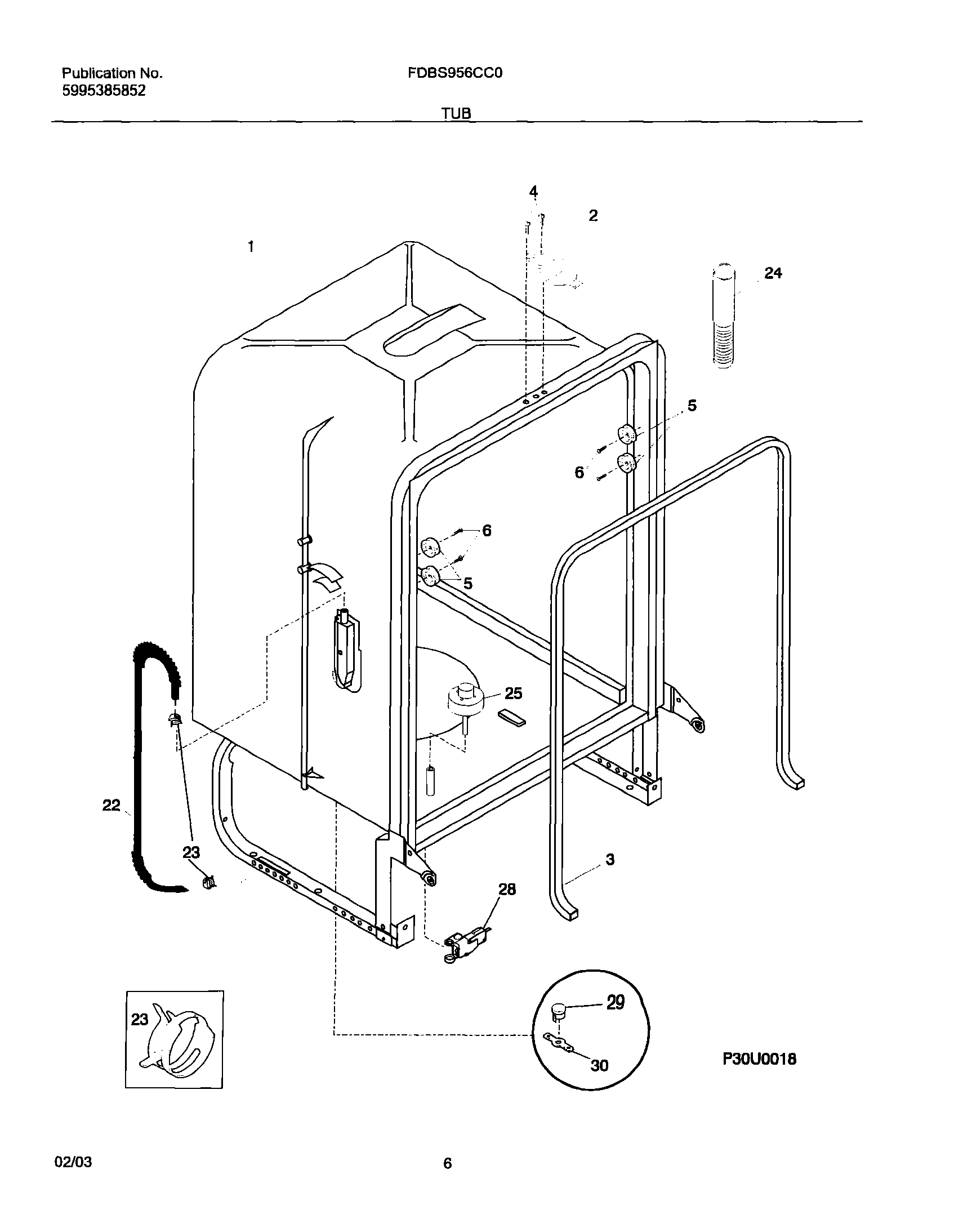 Publication No.
5995385852

FDBS956CC0

TUB

4
2
1
24
5
6
6
5
25
22
23
3
28
23
29
30
P30U0018

02/03

6