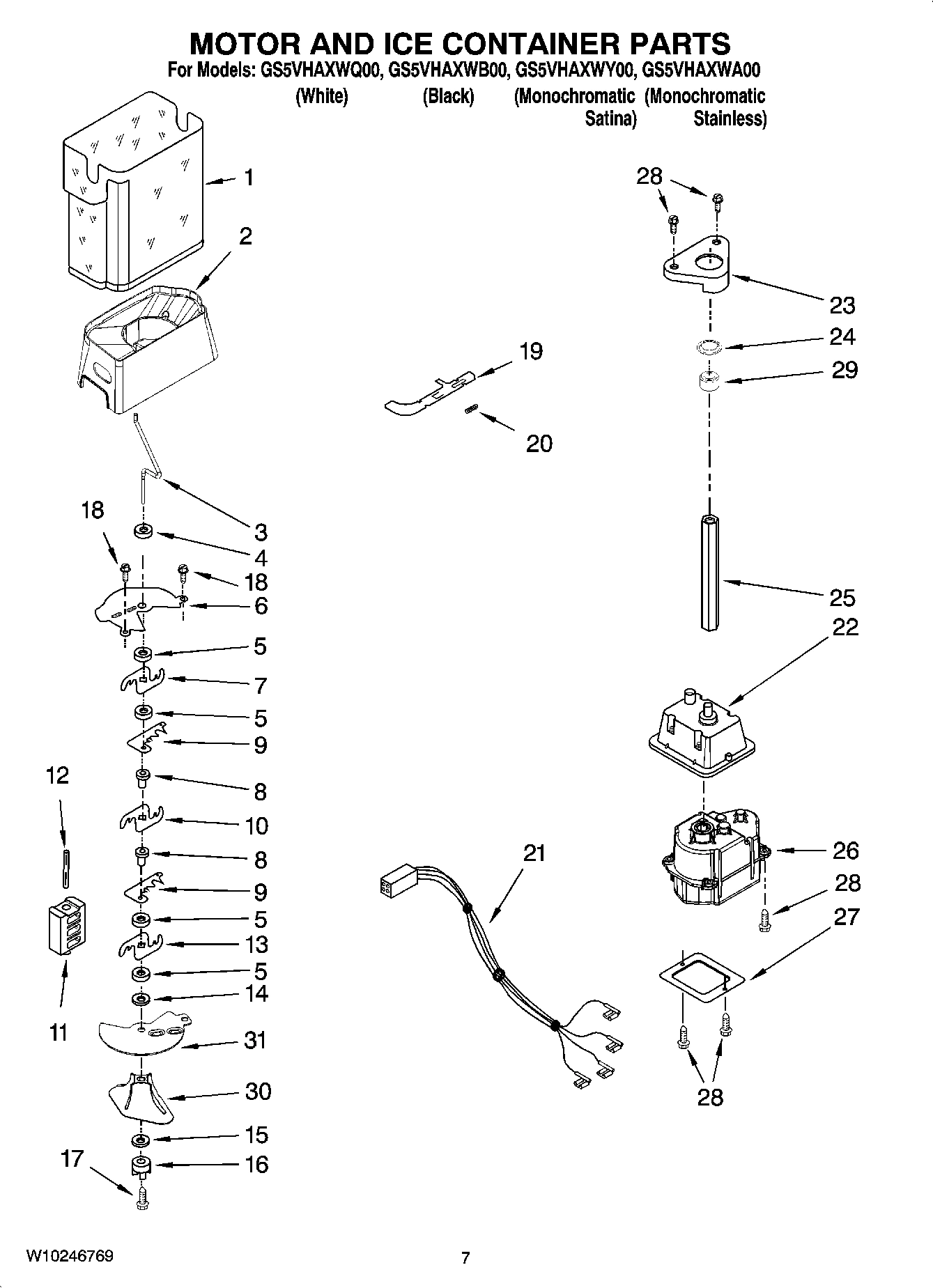 MOTOR AND ICE CONTAINER PARTS
For Models: GS5VHAXWQ00, GS5VHAXWB00, GS5VHAXWY00, GS5VHAXWA00
(White) (Black) (Monochromatic Satina) (Monochromatic Stainless)

1
2
3
4
18
18
6
5
7
5
9
8
10
8
9
5
13
5
14
31
30
15
16
17
12
11
19
20
21
28
23
24
29
25
22
26
28
27
28

W10246769
7