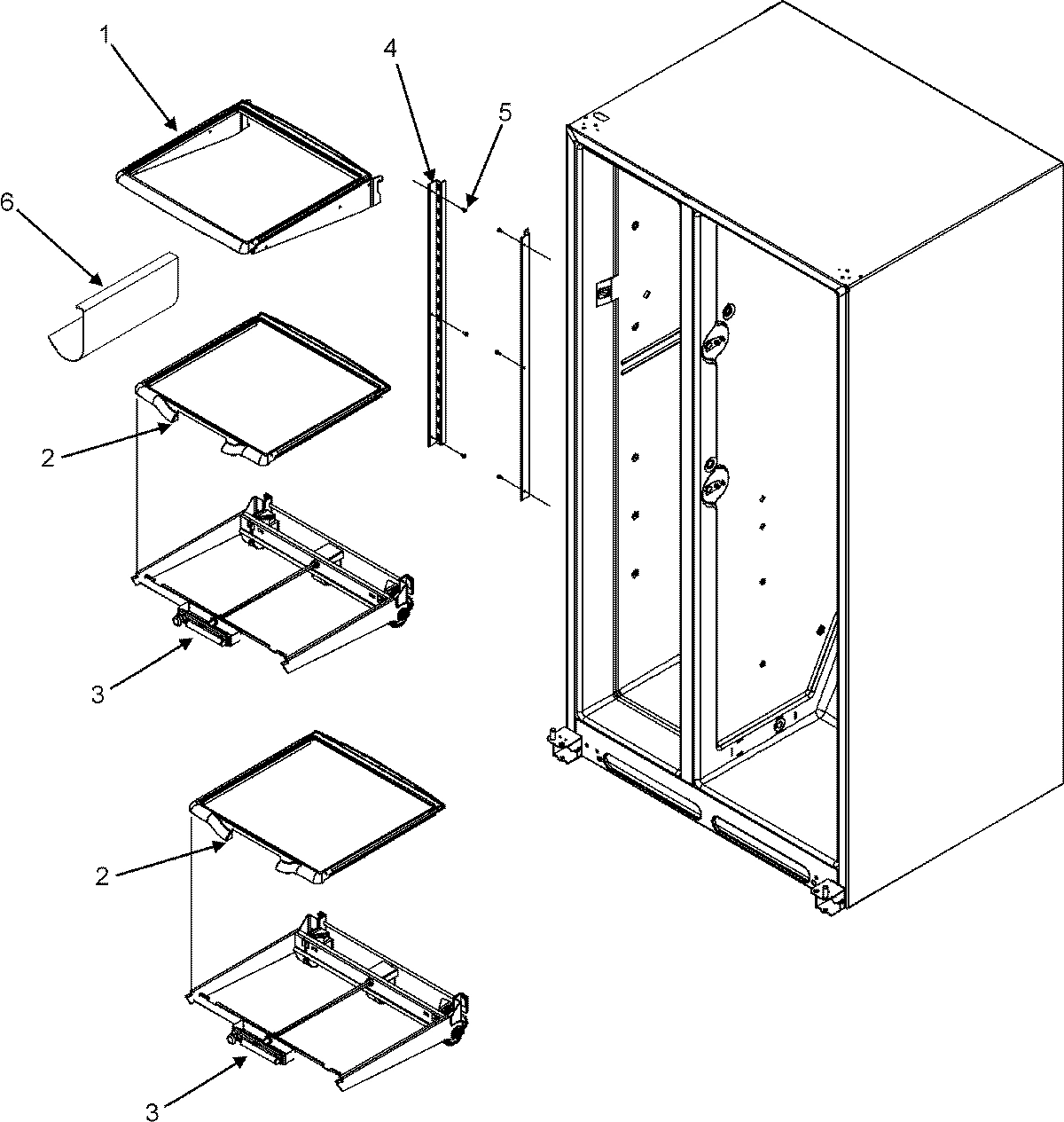 1
4
5
6
2
3
2
3