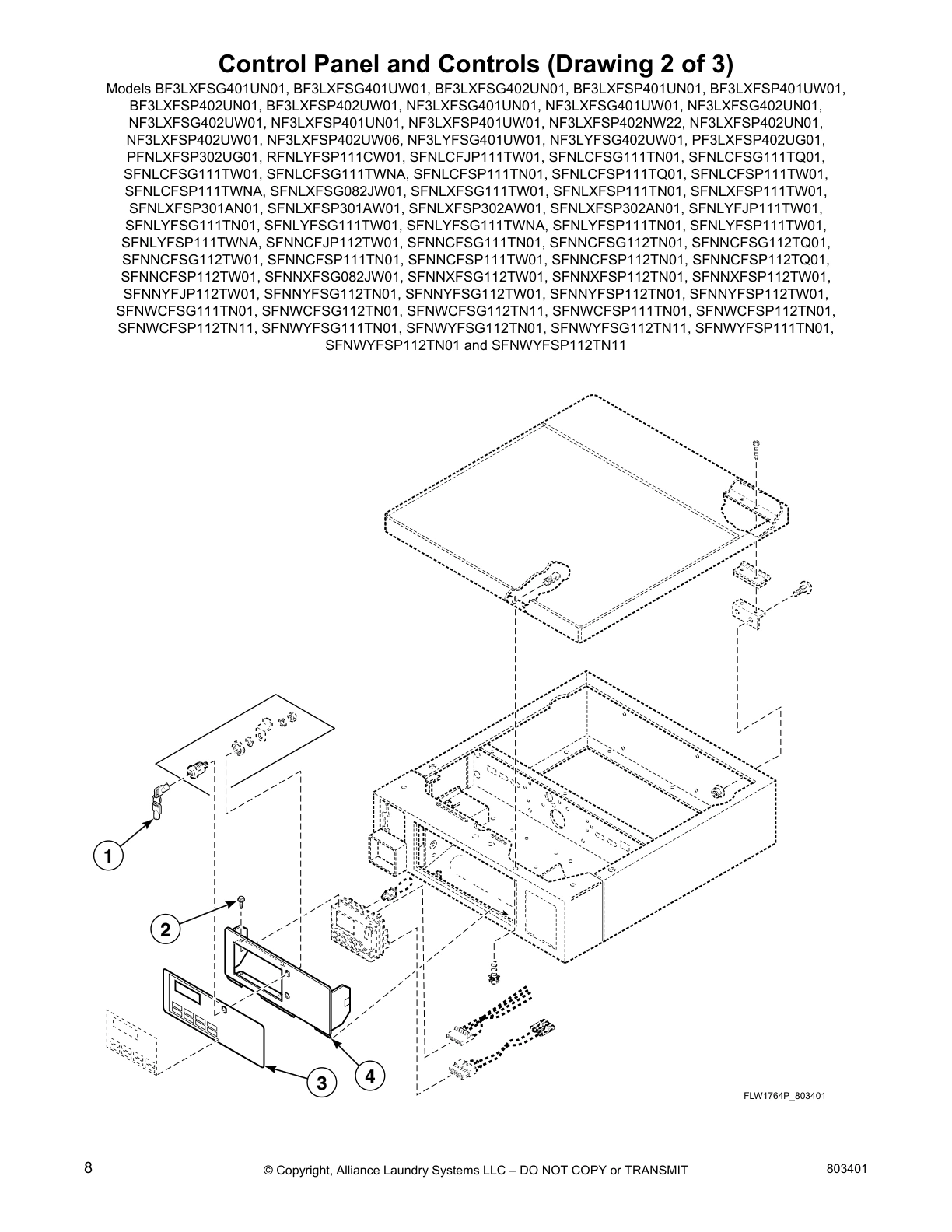 Control Panel and Controls (Drawing 2 of 3)

Models BF3LXFSG401UN01, BF3LXFSG401UW01, BF3LXFSG402UN01, BF3LXFSP401UN01, BF3LXFSP401UW01, BF3LXFSP402UN01, BF3LXFSP402UW01, NF3LXFSG401UN01, NF3LXFSG401UW01, NF3LXFSG402UN01, NF3LXFSG402UW01, NF3LXFSP401UN01, NF3LXFSP401UW01, NF3LXFSP402NW22, NF3LXFSP402UN01, NF3LXFSP402UW01, NF3LXFSP402UW06, NF3LYFSG401UW01, NF3LYFSG402UW01, PF3LXFSP402UG01, PFNLXFSP302UG01, RFNLYFSP111CW01, SFNLCFJP111TW01, SFNLCFSG111TN01, SFNLCFSG111TQ01, SFNLCFSG111TW01, SFNLCFSG111TWNA, SFNLCFSP111TN01, SFNLCFSP111TQ01, SFNLCFSP111TW01, SFNLCFSP111TWNA, SFNLXFSG082JW01, SFNLXFSG111TW01, SFNLXFSP111TN01, SFNLXFSP111TW01, SFNLXFSP301AN01, SFNLXFSP301AW01, SFNLXFSP302AW01, SFNLXFSP302AN01, SFNLYFJP111TW01, SFNLYFSG111TN01, SFNLYFSG111TW01, SFNLYFSG111TWNA, SFNLYFSP111TN01, SFNLYFSP111TW01, SFNLYFSP111TWNA, SFNNCFJP112TW01, SFNNCFSG111TN01, SFNNCFSG112TN01, SFNNCFSG112TQ01, SFNNCFSG112TW01, SFNNCFSP111TN01, SFNNCFSP111TW01, SFNNCFSP112TN01, SFNNCFSP112TQ01, SFNNCFSP112TW01, SFNNXFSG082JW01, SFNNXFSG112TW01, SFNNXFSP112TN01, SFNNXFSP112TW01, SFNNYFJP112TW01, SFNNYFSG112TN01, SFNNYFSG112TW01, SFNNYFSP112TN01, SFNNYFSP112TW01, SFNWCFSG111TN01, SFNWCFSG112TN01, SFNWCFSG112TN11, SFNWCFSP111TN01, SFNWCFSP112TN01, SFNWCFSP112TN11, SFNWYFSG111TN01, SFNWYFSG112TN01, SFNWYFSG112TN11, SFNWYFSP111TN01, SFNWYFSP112TN01 and SFNWYFSP112TN11

1
2
3
4

FLW1764P_803401

8

© Copyright, Alliance Laundry Systems LLC – DO NOT COPY or TRANSMIT

803401