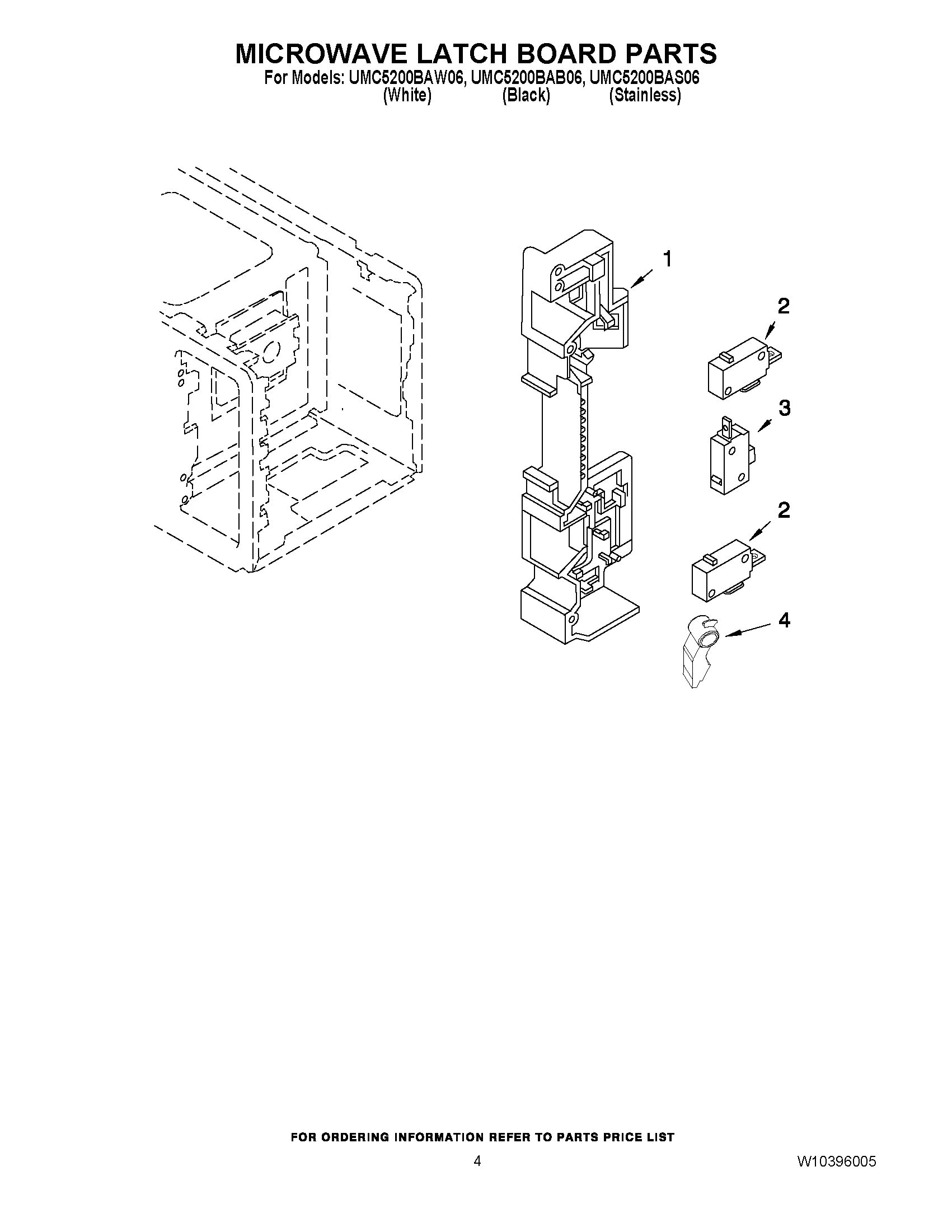 MICROWAVE LATCH BOARD PARTS

For Models: UMC5200BAW06, UMC5200BAB06, UMC5200BAS06
(White) (Black) (Stainless)

1

2

3

2

4

FOR ORDERING INFORMATION REFER TO PARTS PRICE LIST

4

W10396005