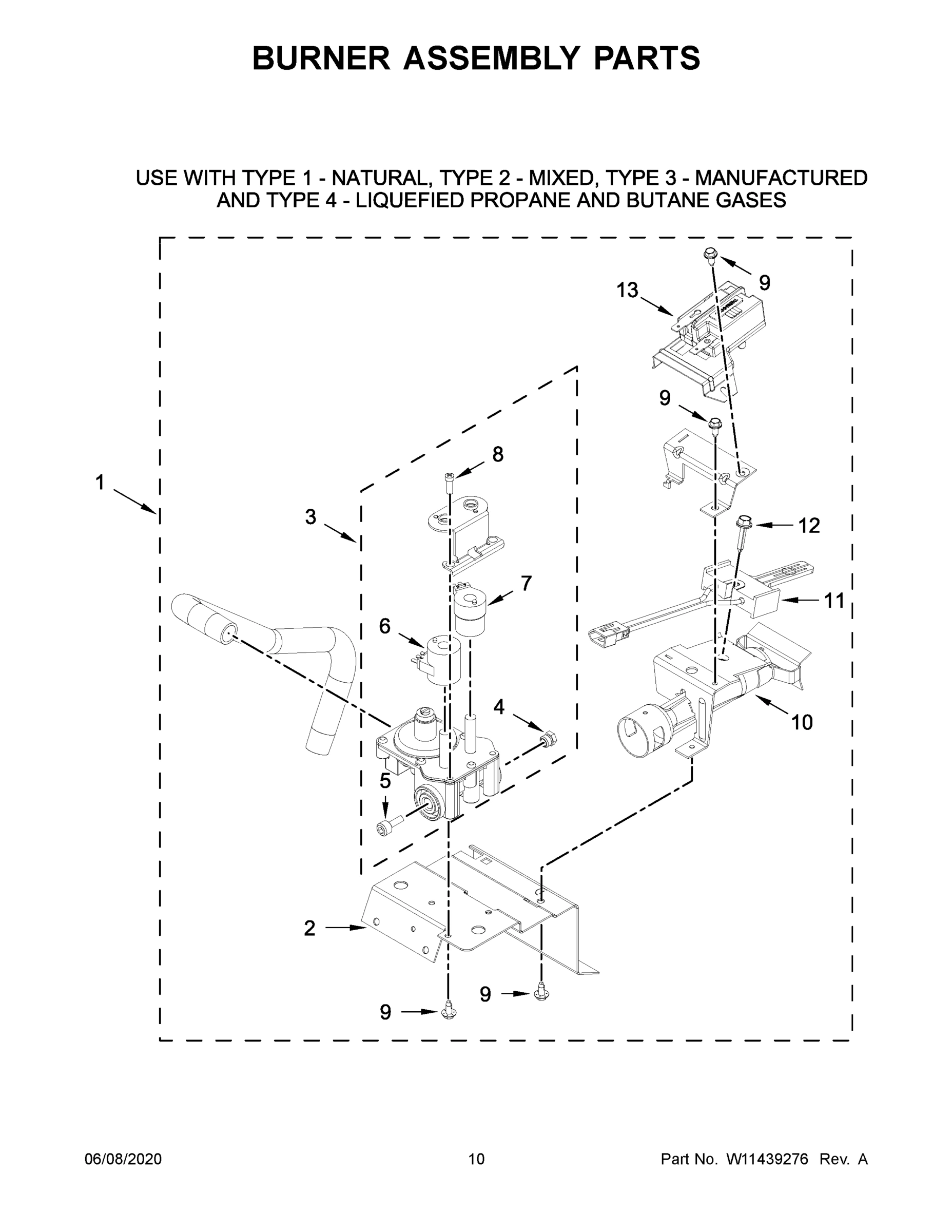 BURNER ASSEMBLY PARTS

USE WITH TYPE 1 - NATURAL, TYPE 2 - MIXED, TYPE 3 - MANUFACTURED AND TYPE 4 - LIQUEFIED PROPANE AND BUTANE GASES

9
13
9
8
1
3
12
7
11
6
4
10
5
2
9
9

06/08/2020
10
Part No. W11439276 Rev. A