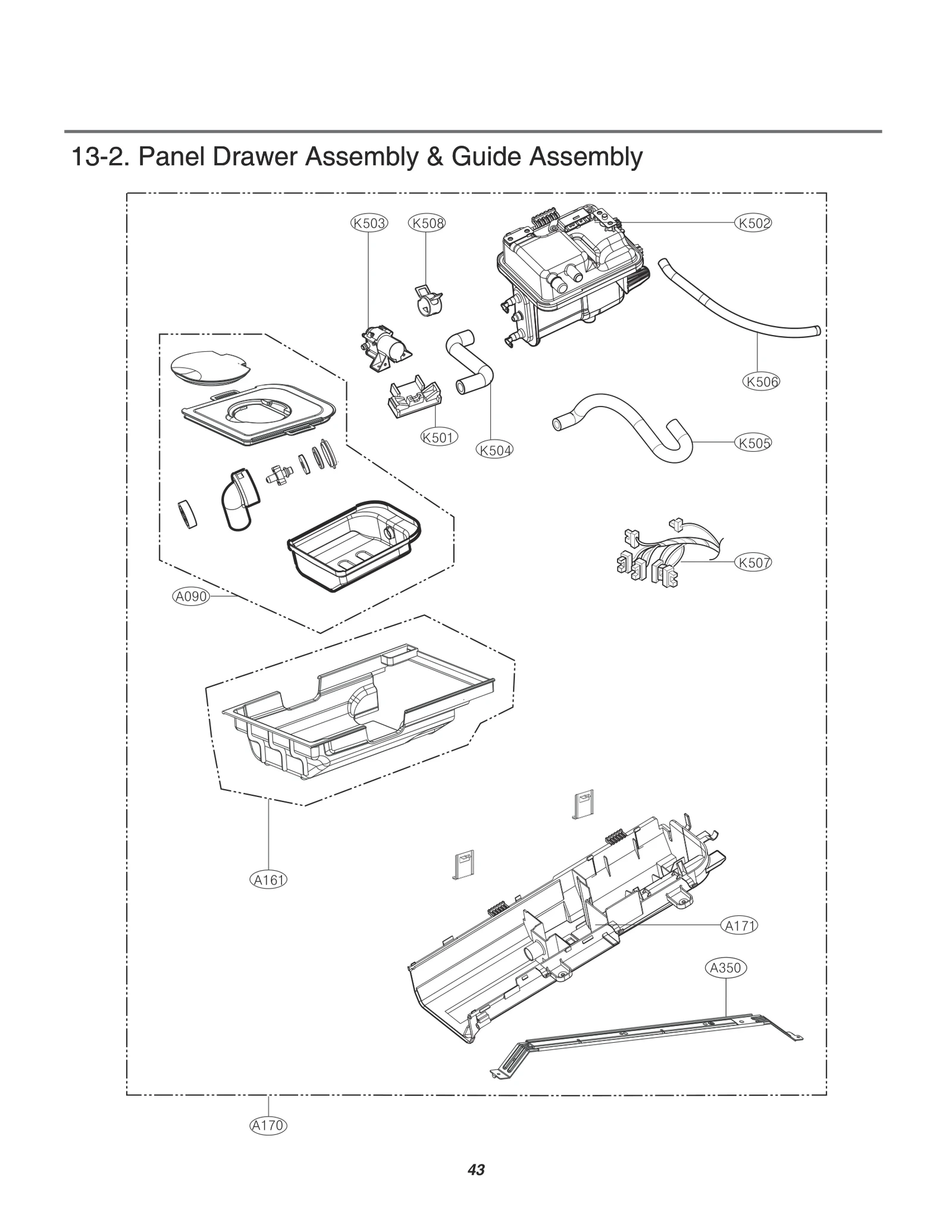 13-2. Panel Drawer Assembly & Guide Assembly

K503
K508
K502
K506
K501
K504
K505
K507
A090
A161
A171
A350
A170

43