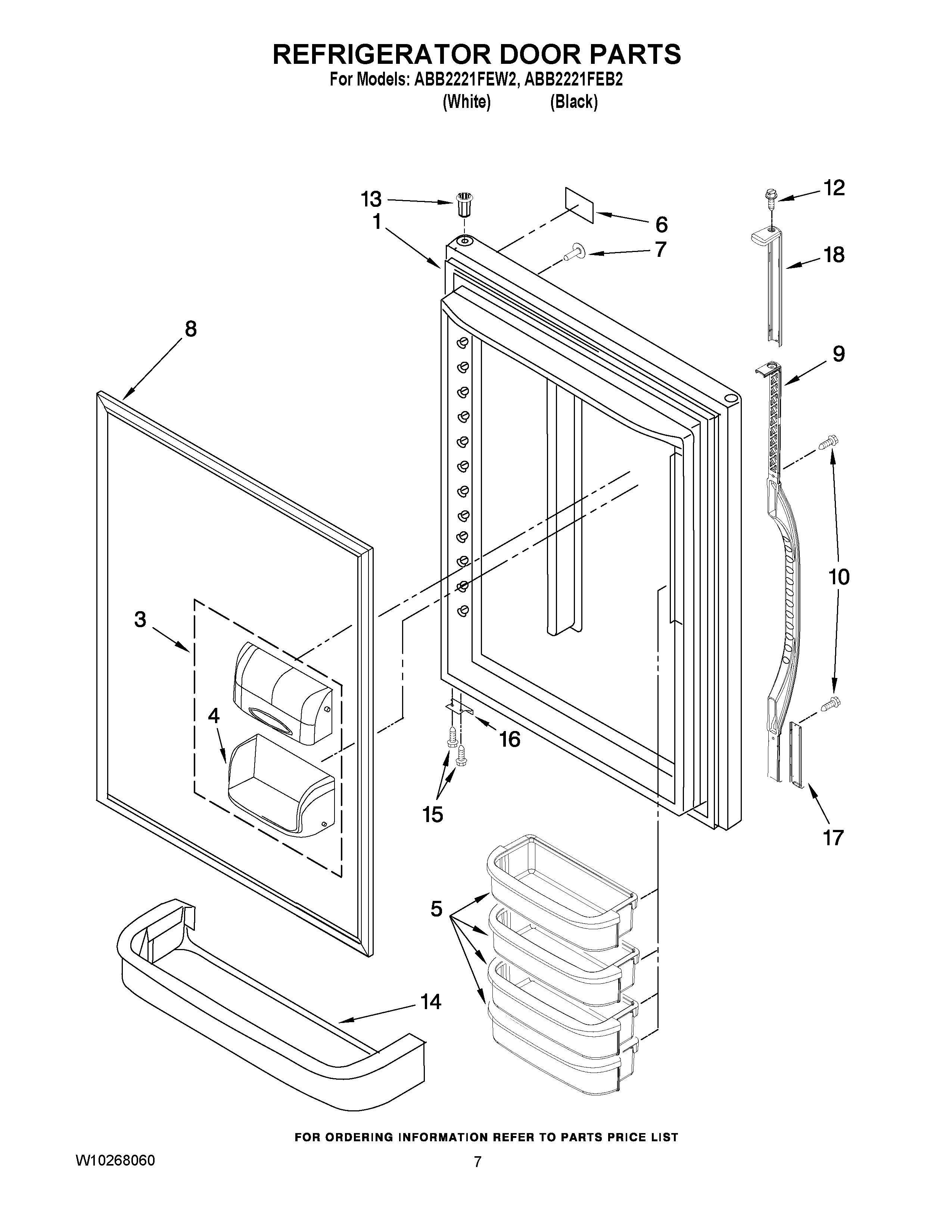 REFRIGERATOR DOOR PARTS
For Models: ABB2221FEW2, ABB2221FEB2
(White) (Black)

13
1
6
7
12
18
8
9
10
3
4
16
15
17
5
14

FOR ORDERING INFORMATION REFER TO PARTS PRICE LIST

W10268060

7