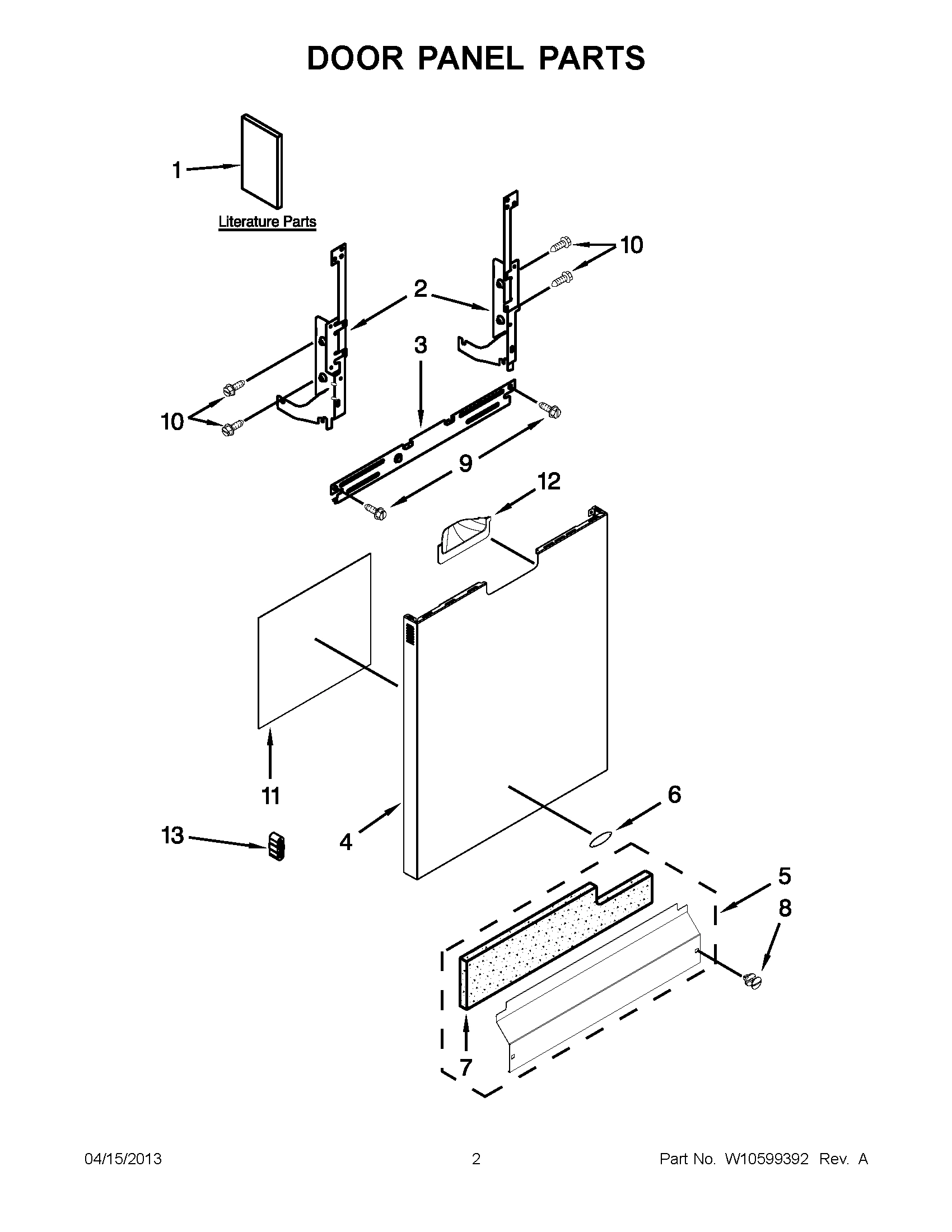 DOOR PANEL PARTS

1

Literature Parts

10

2

3

10

9

12

11

6

13

4

5

8

7

04/15/2013 2 Part No. W10599392 Rev. A