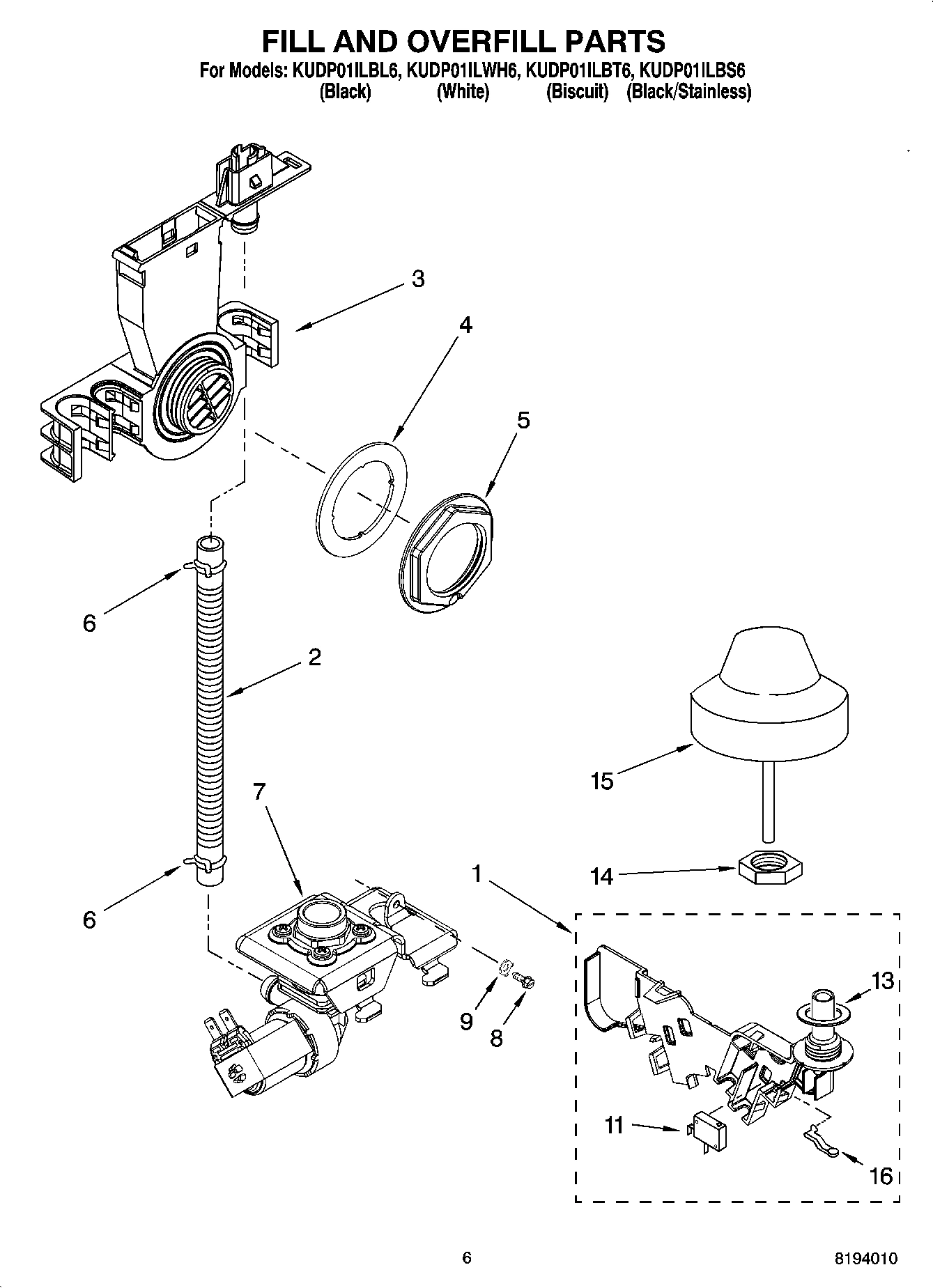 FILL AND OVERFILL PARTS

For Models: KUDP01ILBL6, KUDP01ILWH6, KUDP01ILBT6, KUDP01ILBS6
(Black) (White) (Biscuit) (Black/Stainless)

3

4

5

6

2

15

7

14

1

6

13

9

8

11

16

6

8194010