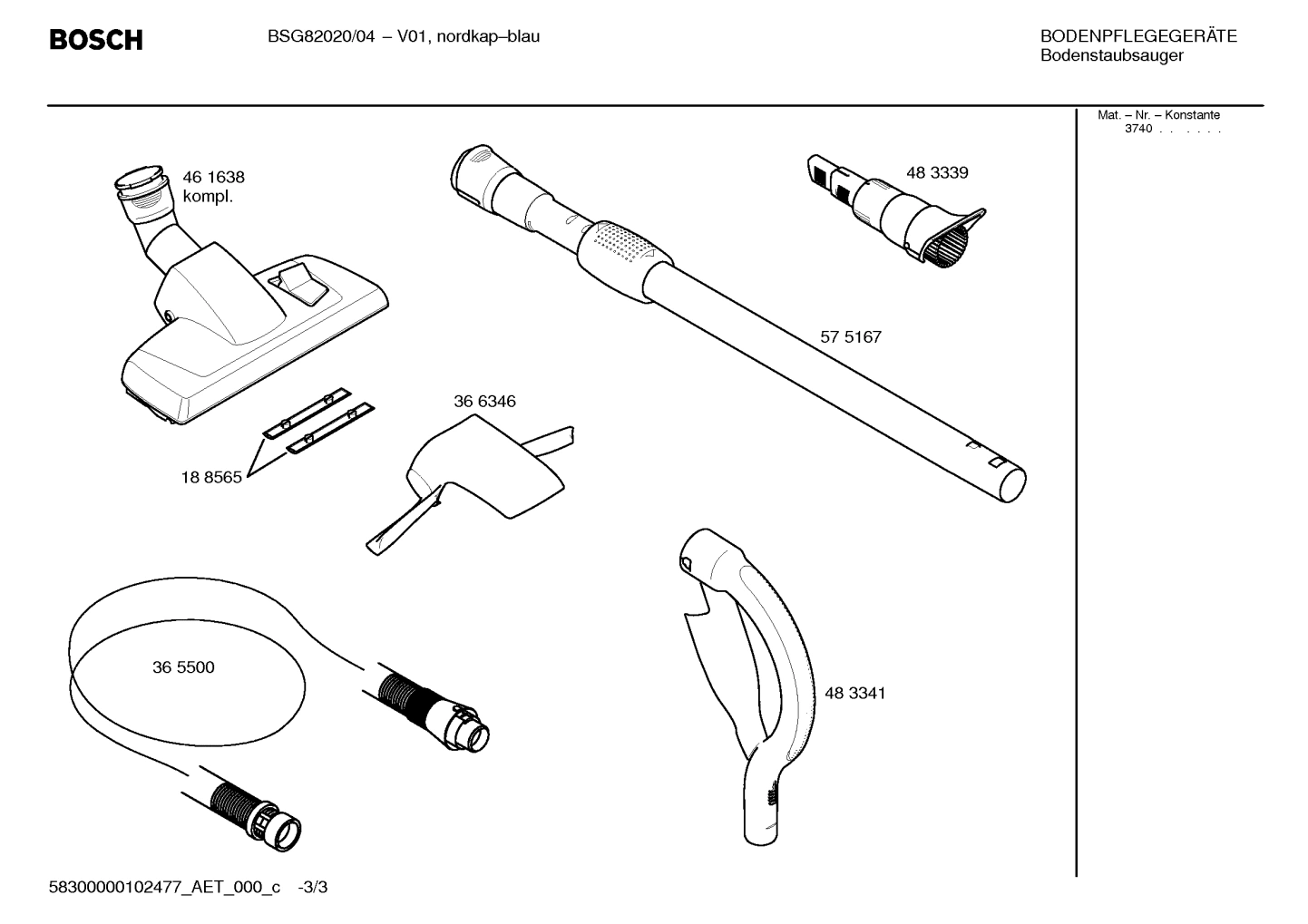 BOSCH

BSG82020/04 – V01, nordkap–blau

BODENPFLEGEGERÄTE
Bodenstaubsauger

Mat. – Nr. – Konstante
3740 . . . . . .

46 1638
kompl.

48 3339

57 5167

36 6346

18 8565

36 5500

48 3341

58300000102477_AET_000_c -3/3