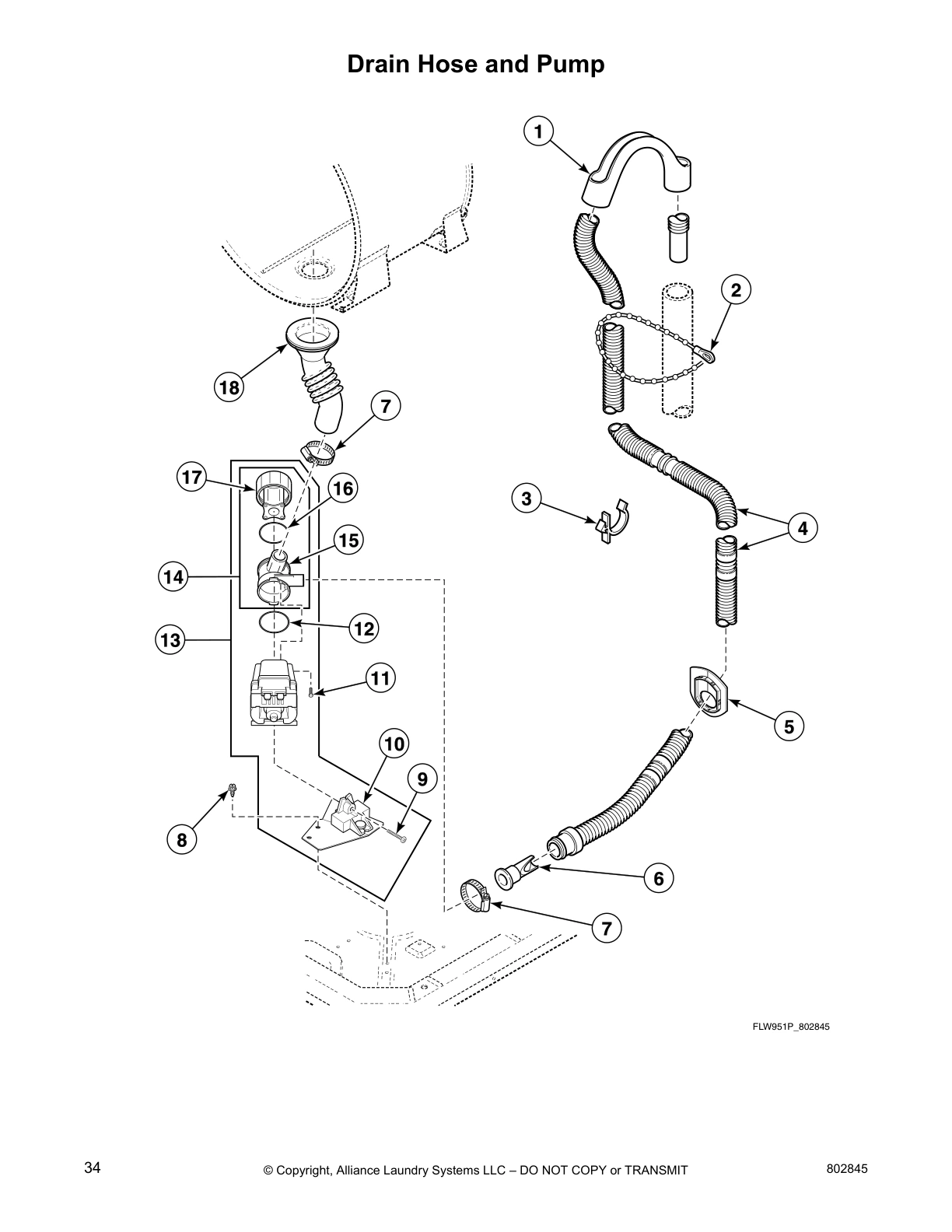 Drain Hose and Pump

1

2

18

7

17

16

3

4

15

14

12

13

11

5

10

9

8

6

7

FLW951P_802845

34

© Copyright, Alliance Laundry Systems LLC – DO NOT COPY or TRANSMIT

802845