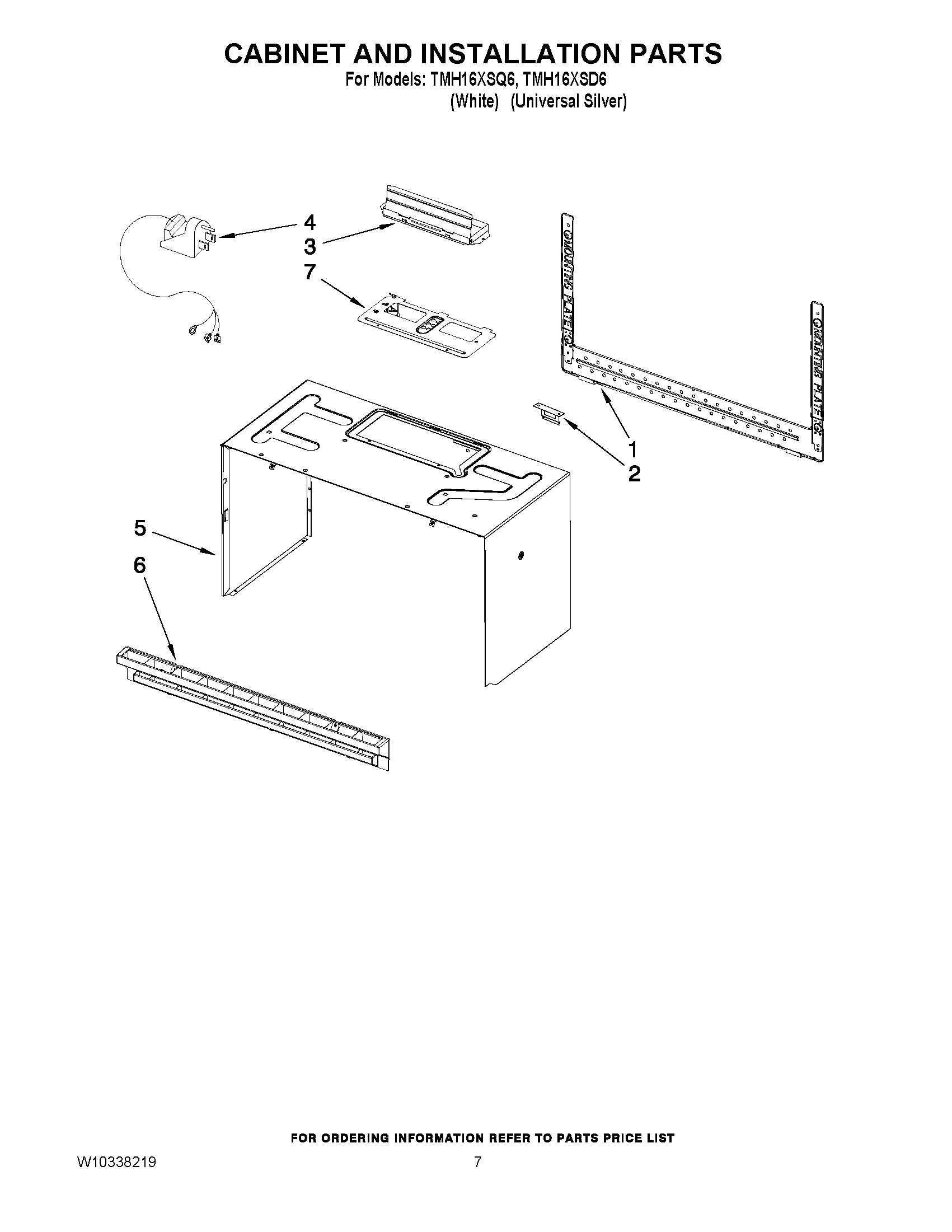 CABINET AND INSTALLATION PARTS
For Models: TMH16XSQ6, TMH16XSD6
(White) (Universal Silver)

4
3
7
MOUNTING PLATE
MOUNTING PLATE
1
2
5
6

FOR ORDERING INFORMATION REFER TO PARTS PRICE LIST
W10338219
7