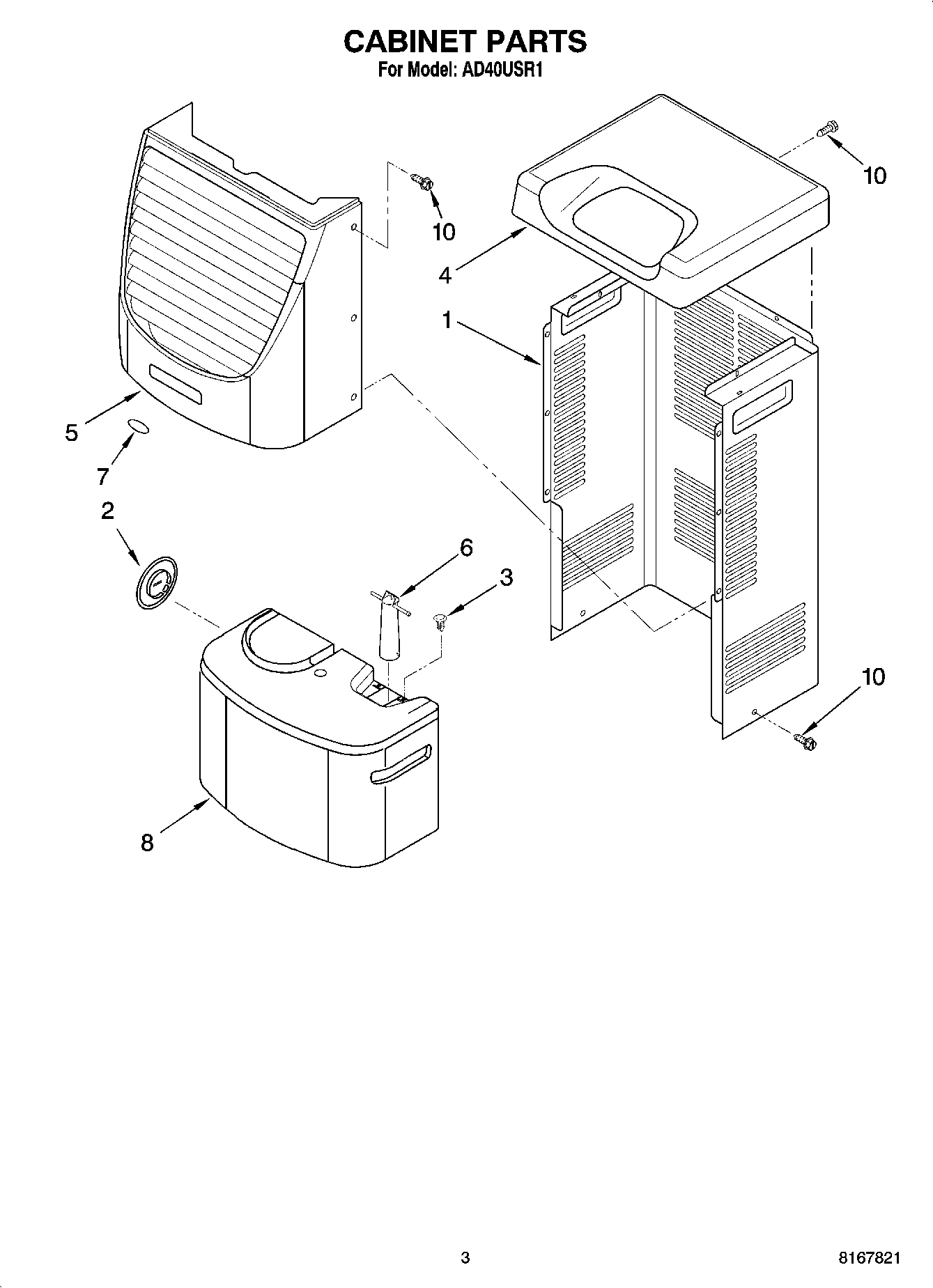 CABINET PARTS
For Model: AD40USR1

10

10

4

1

5

7

2

6

3

10

8

3

8167821