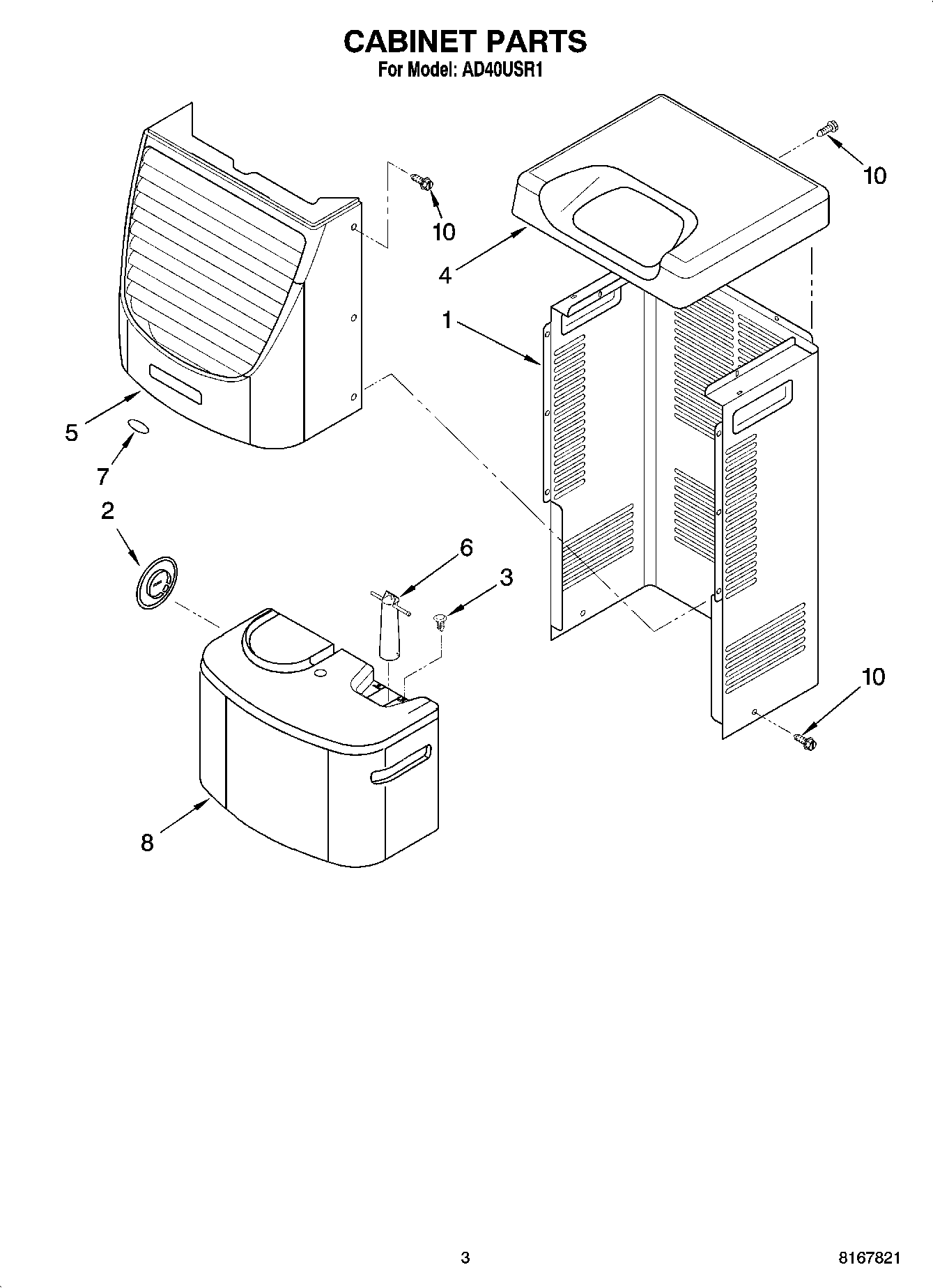 CABINET PARTS
For Model: AD40USR1

10

10

4

1

5

7

2

6

3

10

8

3

8167821