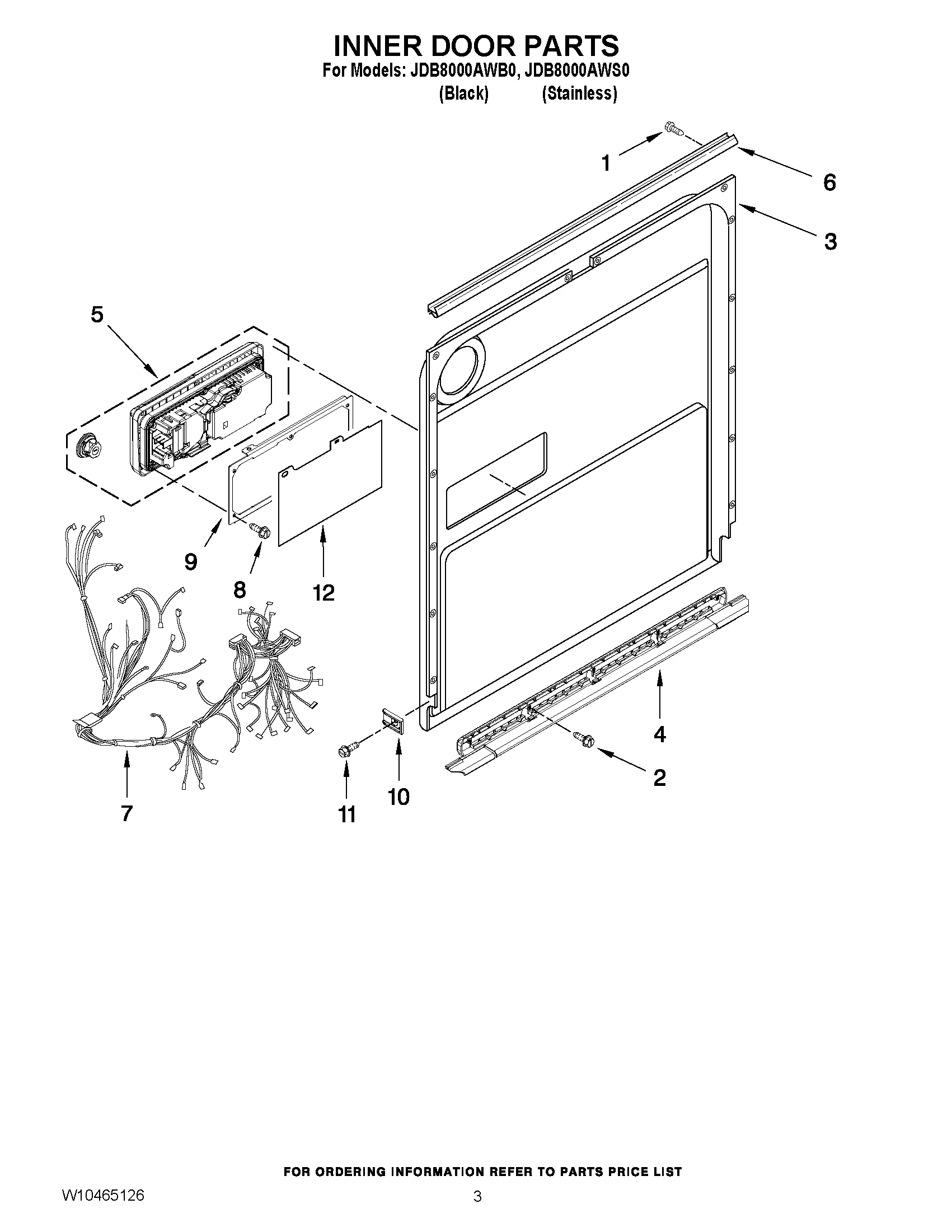 INNER DOOR PARTS

For Models: JDB8000AWB0, JDB8000AWS0
(Black) (Stainless)

1
6
3
5
9
8
12
7
11
10
4
2

FOR ORDERING INFORMATION REFER TO PARTS PRICE LIST

W10465126

3