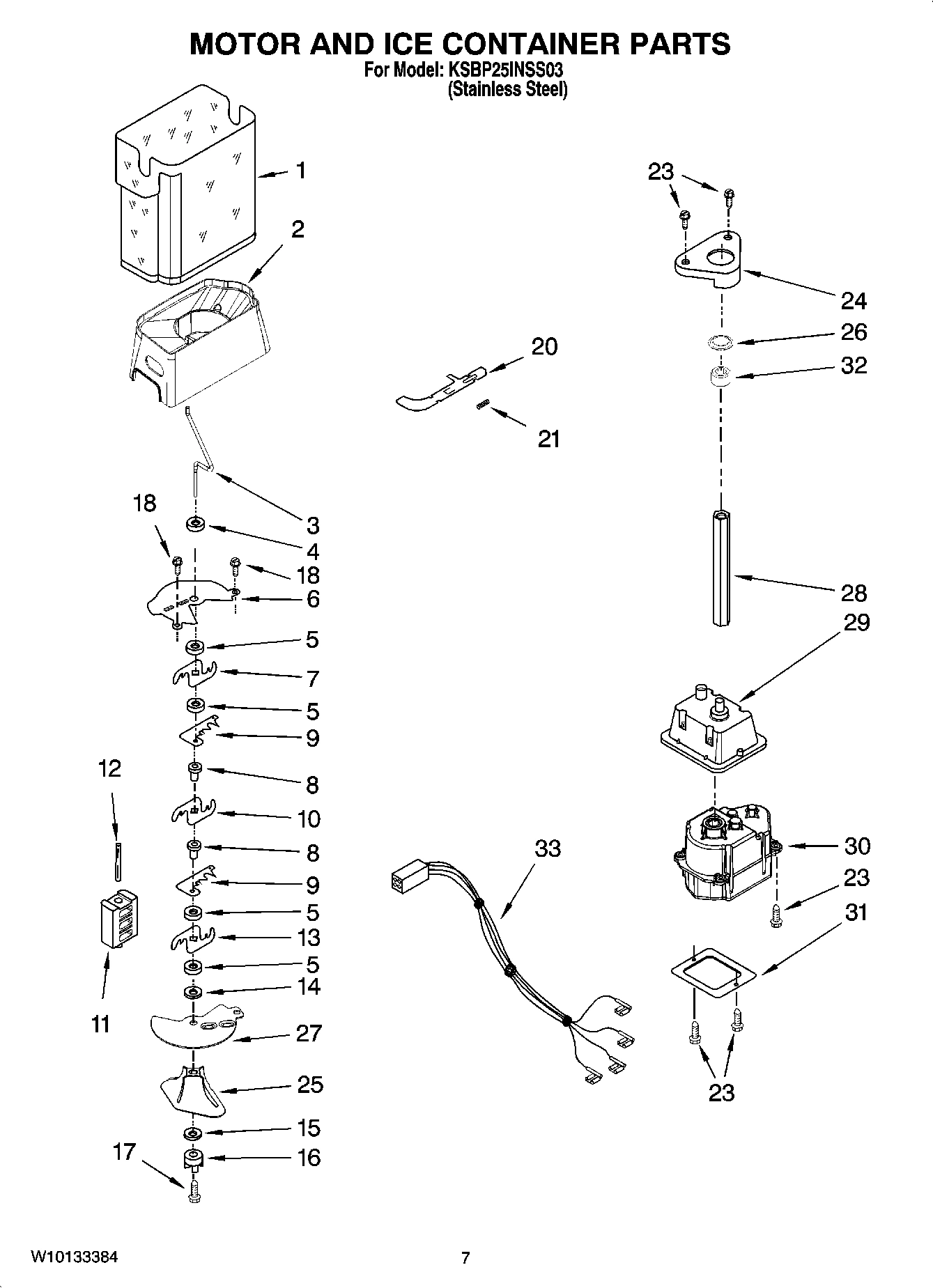 MOTOR AND ICE CONTAINER PARTS
For Model: KSBP25INSS03
(Stainless Steel)

1
2
3
18
4
18
6
5
7
5
9
12
8
10
8
9
5
13
5
14
11
27
25
15
17
16

20
21
33

23
24
26
32
28
29
30
23
31
23

W10133384
7