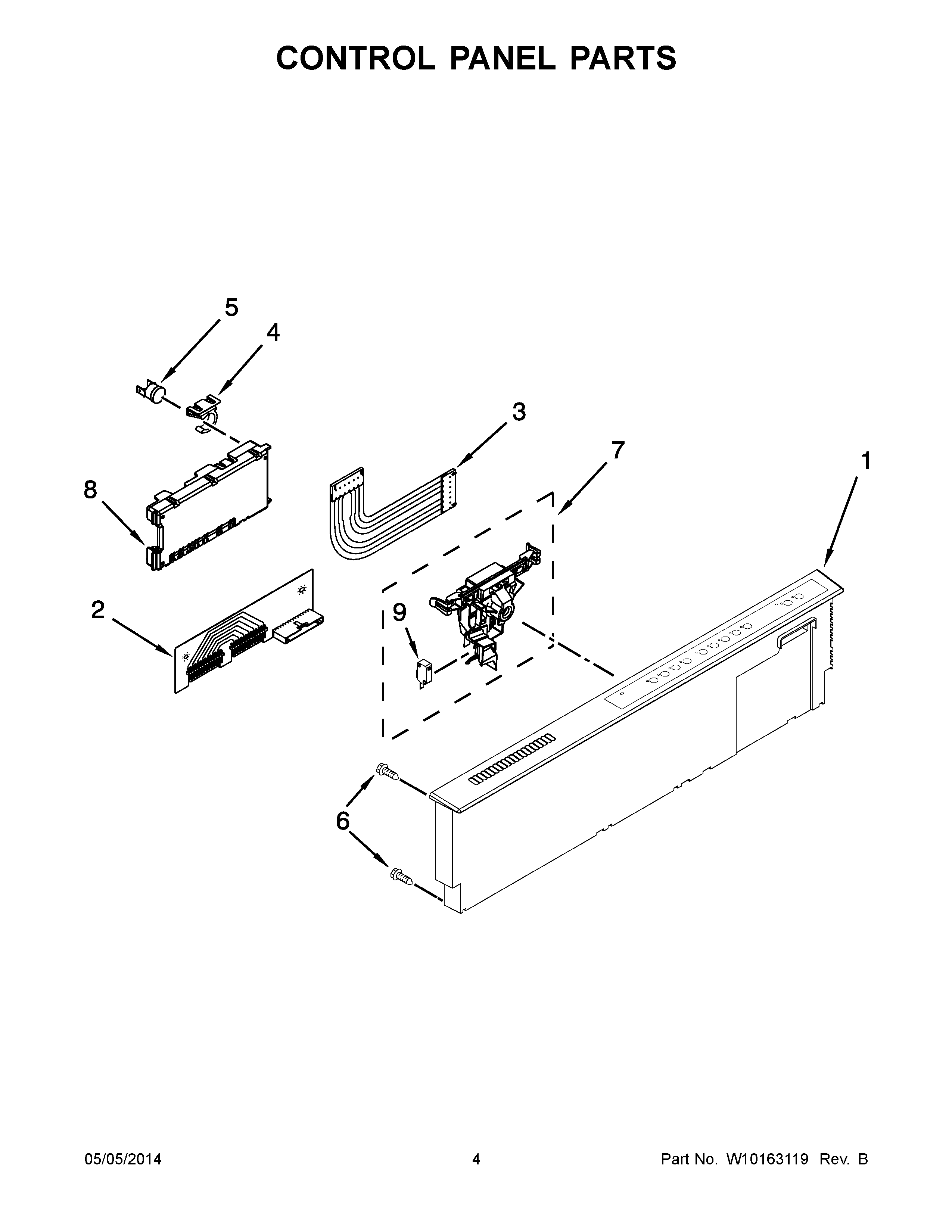 CONTROL PANEL PARTS

5
4
3
7
1
8
2
9
6

05/05/2014
4
Part No. W10163119 Rev. B