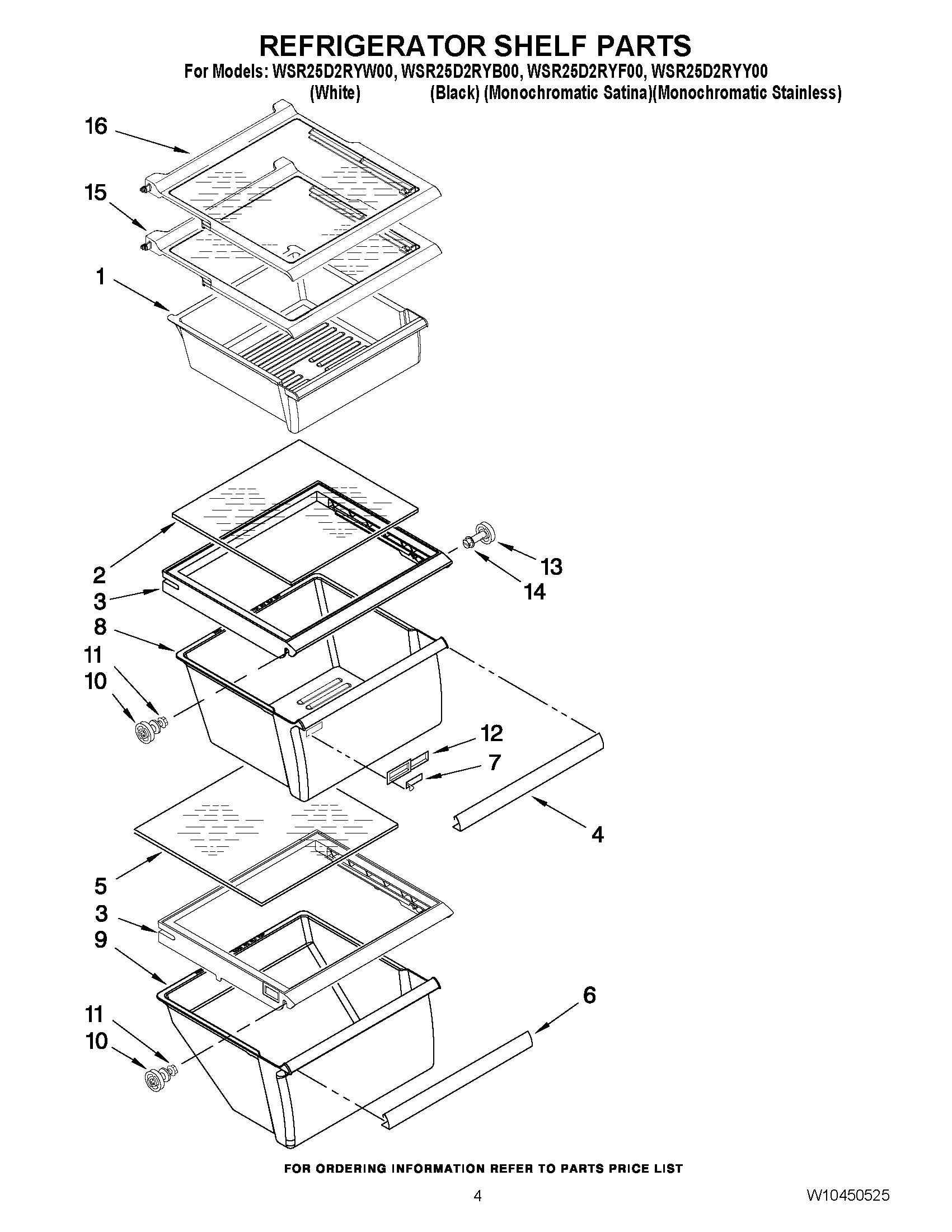 REFRIGERATOR SHELF PARTS

For Models: WSR25D2RYW00, WSR25D2RYB00, WSR25D2RYF00, WSR25D2RYY00
(White) (Black) (Monochromatic Satina)(Monochromatic Stainless)

16
15
1
2
3
8
11
10
13
14
12
7
4
5
3
9
11
10
6

FOR ORDERING INFORMATION REFER TO PARTS PRICE LIST

4

W10450525