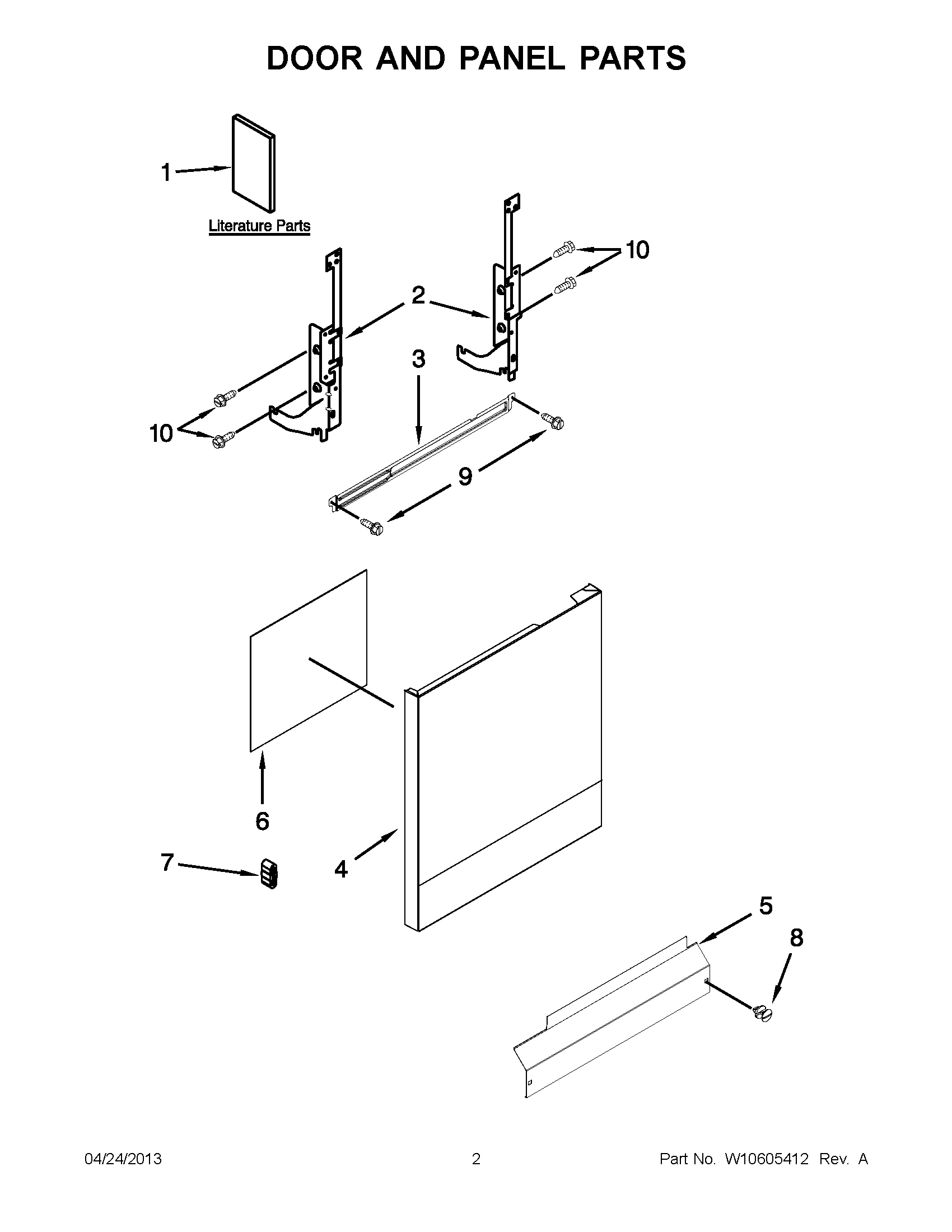 DOOR AND PANEL PARTS

1

Literature Parts

10

2

3

10

9

6

7

4

5

8

04/24/2013

2

Part No. W10605412 Rev. A