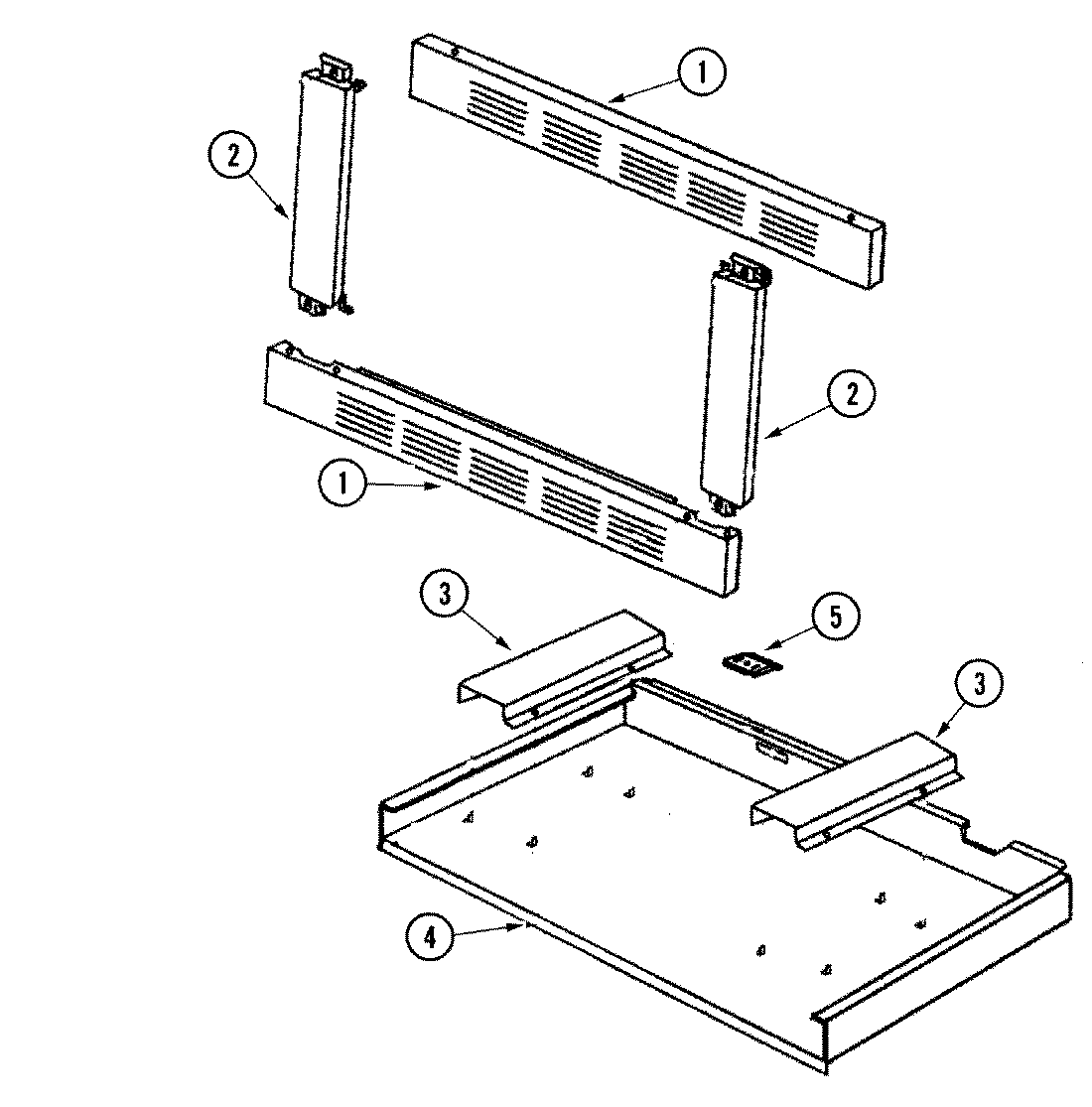 1
2
2
1
3
5
3
4