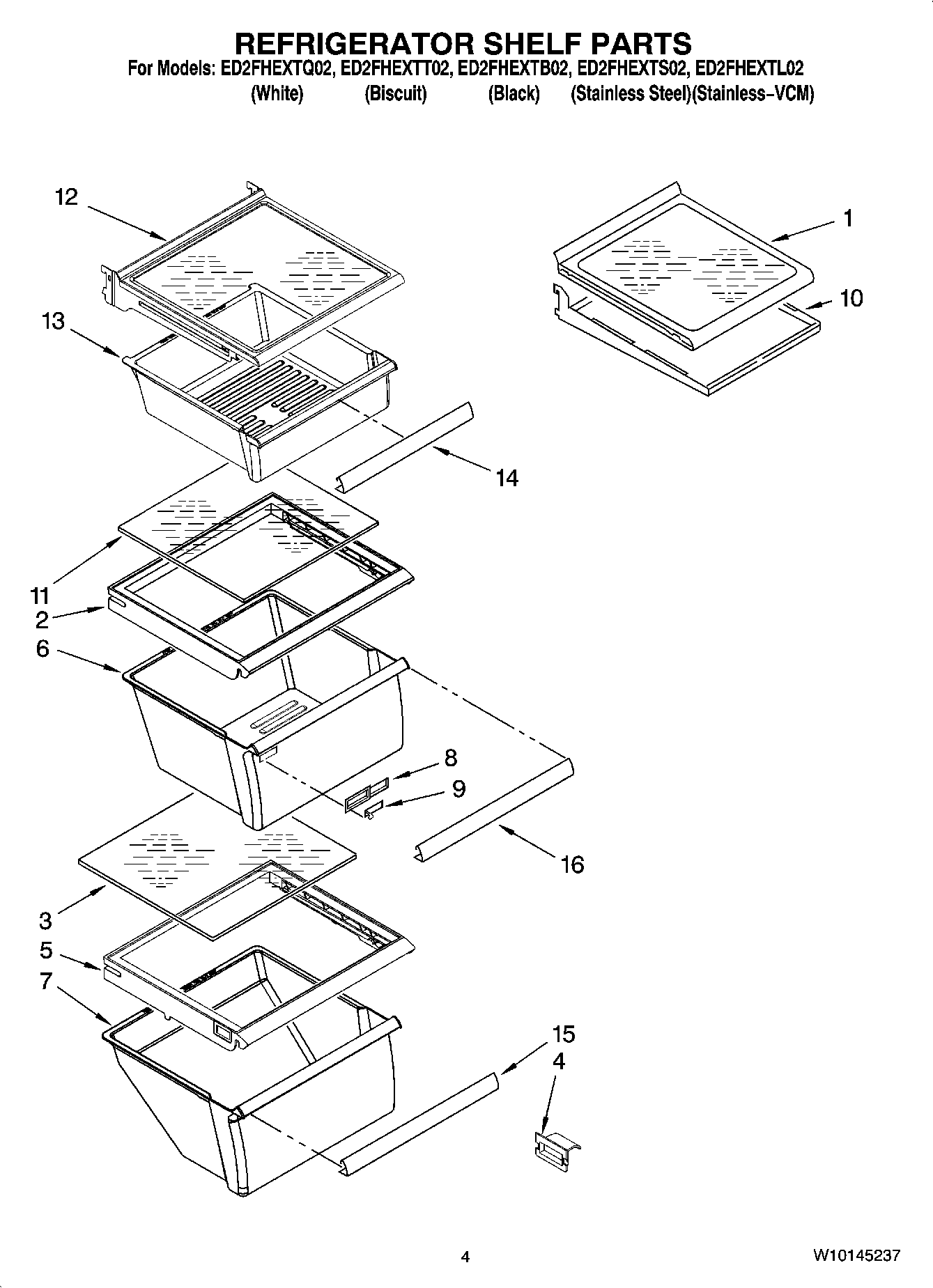 REFRIGERATOR SHELF PARTS

For Models: ED2FHEXTQ02, ED2FHEXTT02, ED2FHEXTB02, ED2FHEXTS02, ED2FHEXTL02
(White) (Biscuit) (Black) (Stainless Steel)(Stainless–VCM)

12
1
10
13
14
11
2
6
8
9
16
3
5
7
15
4

4

W10145237