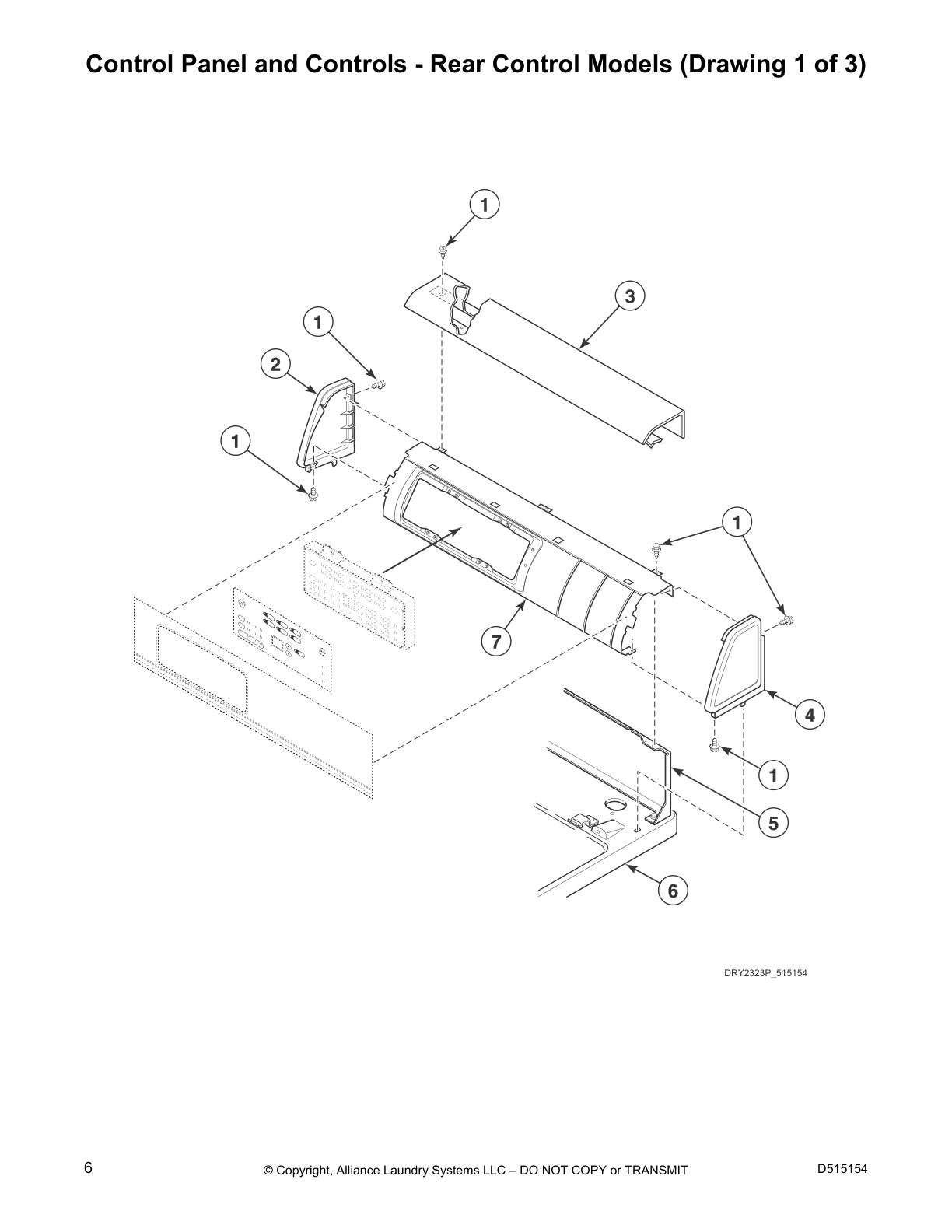 Control Panel and Controls - Rear Control Models (Drawing 1 of 3)

1

3

1

2

1

1

7

4

1

5

6

DRY2323P_515154

6

© Copyright, Alliance Laundry Systems LLC – DO NOT COPY or TRANSMIT

D515154