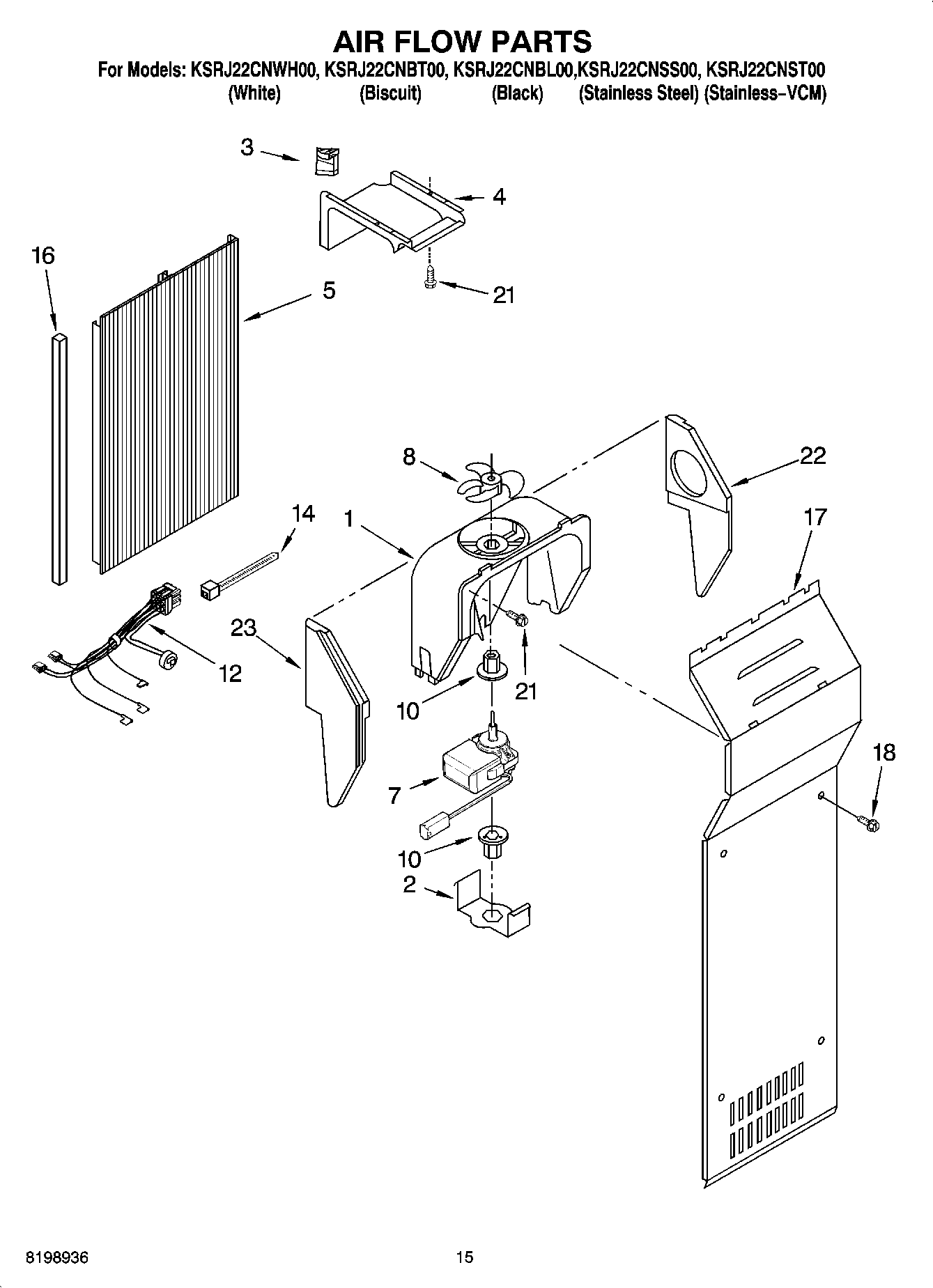 AIR FLOW PARTS

For Models: KSRJ22CNWH00, KSRJ22CNBT00, KSRJ22CNBL00,KSRJ22CNSS00, KSRJ22CNST00
(White) (Biscuit) (Black) (Stainless Steel) (Stainless–VCM)

3
4
16
5
21
8
22
14
1
17
23
12
21
10
18
7
10
2

8198936
15