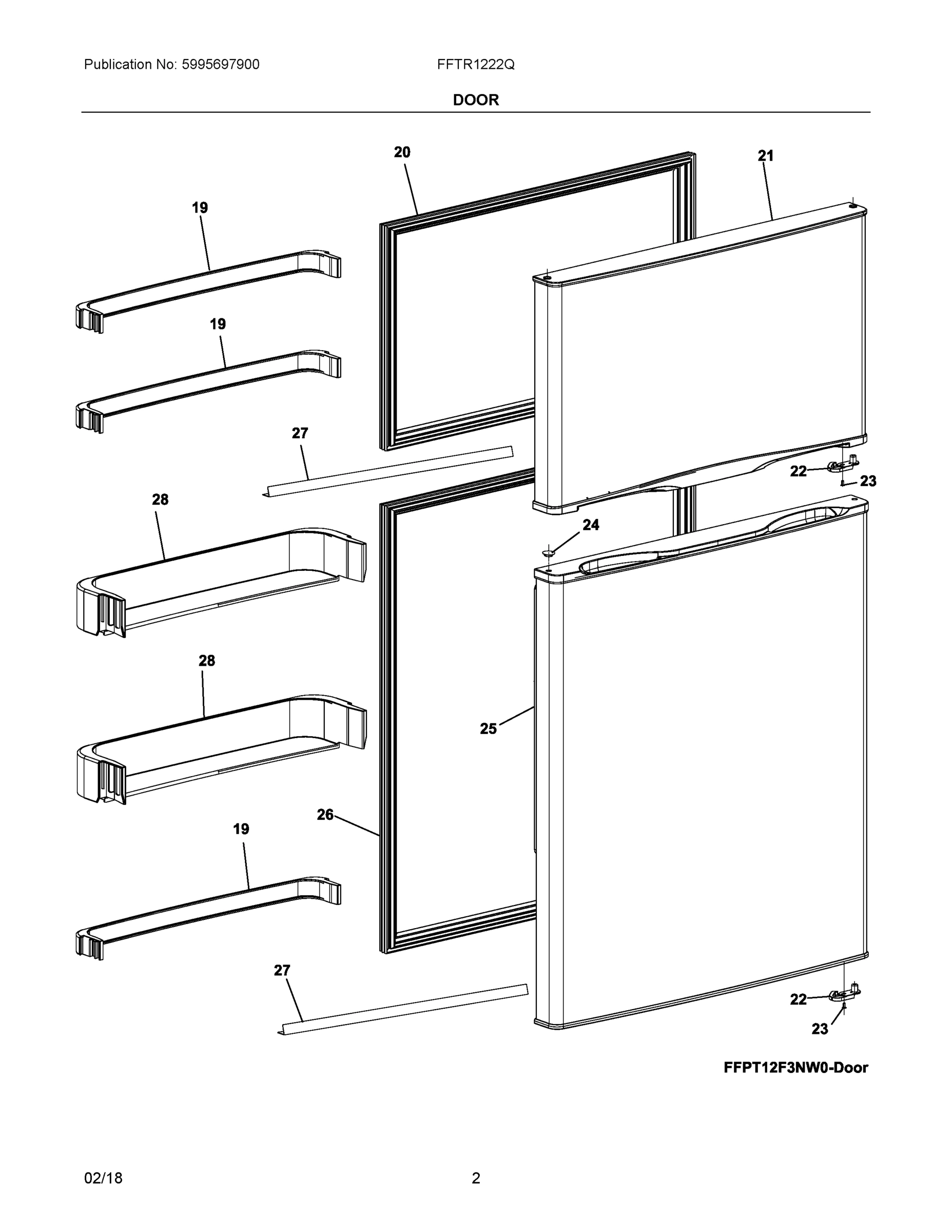 Publication No: 5995697900

FFTR1222Q

DOOR

20

21

19

19

27

22

23

28

24

28

25

26

19

27

22

23

FFPT12F3NW0-Door

02/18

2