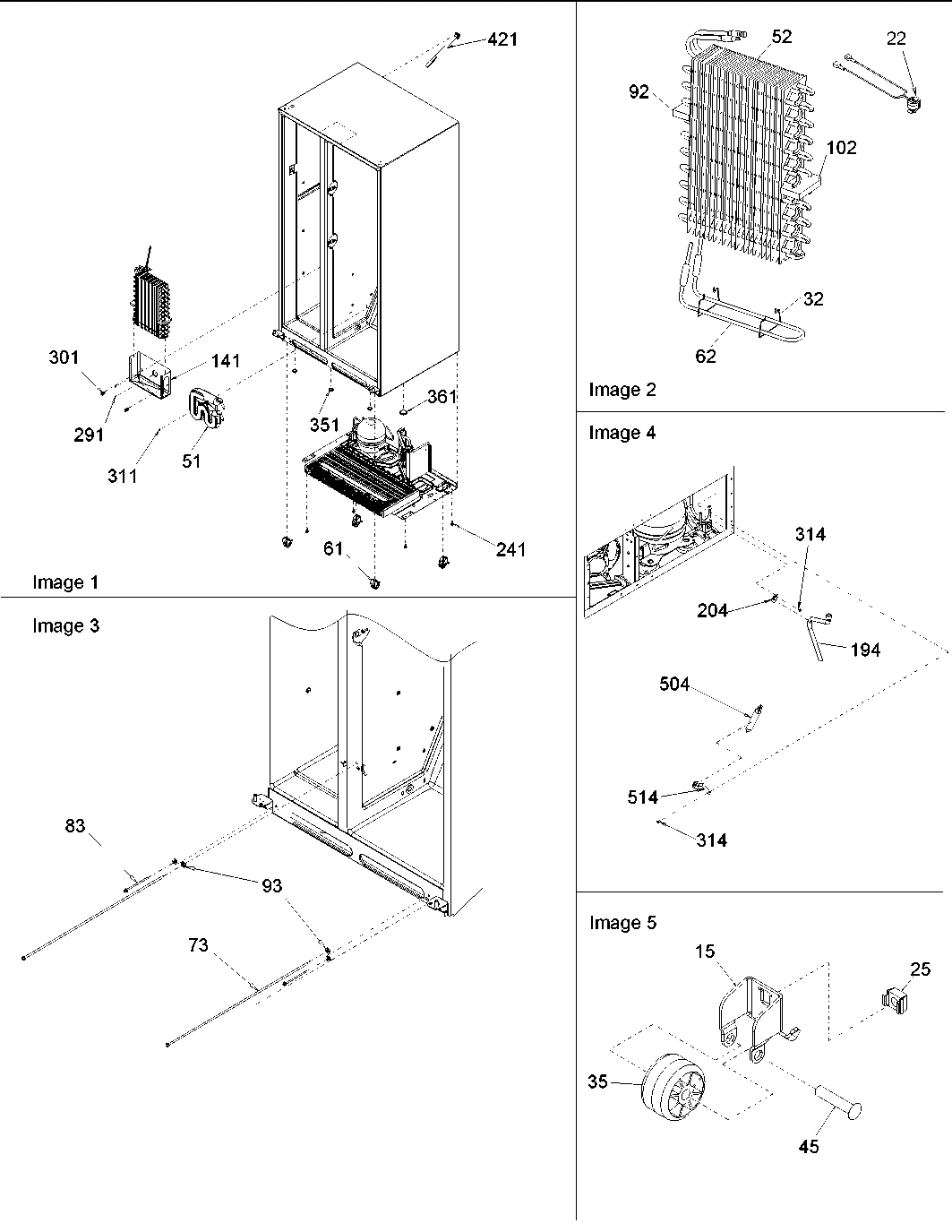 421
301
141
291
311
51
351
361
61
241
Image 1

52
22
92
102
32
62
Image 2

Image 4
314
204
194
504
514
314

Image 3
83
93
73

Image 5
15
25
35
45