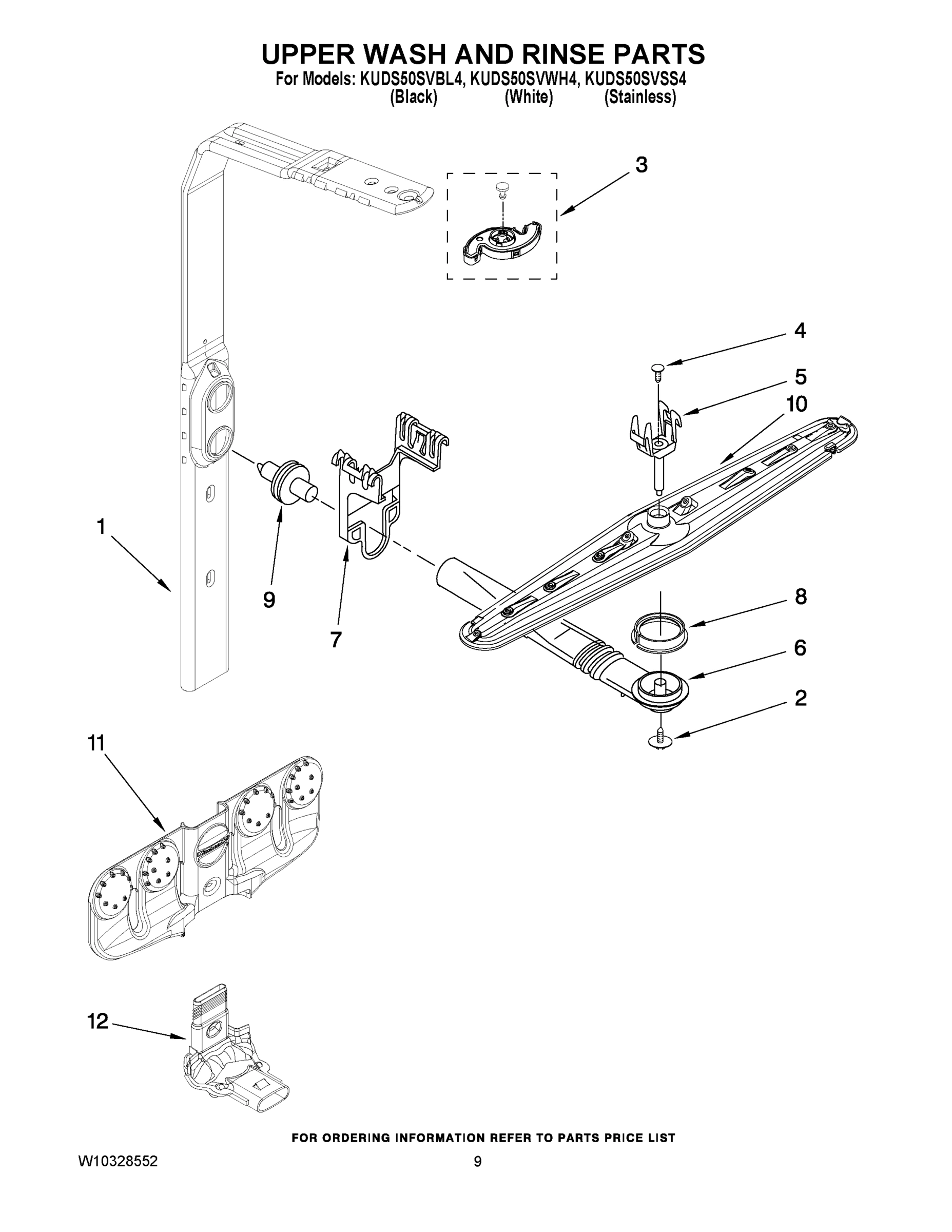 UPPER WASH AND RINSE PARTS
For Models: KUDS50SVBL4, KUDS50SVWH4, KUDS50SVSS4
(Black) (White) (Stainless)

3
4
5
10
1
9
7
8
6
2
11
12

FOR ORDERING INFORMATION REFER TO PARTS PRICE LIST

W10328552 9