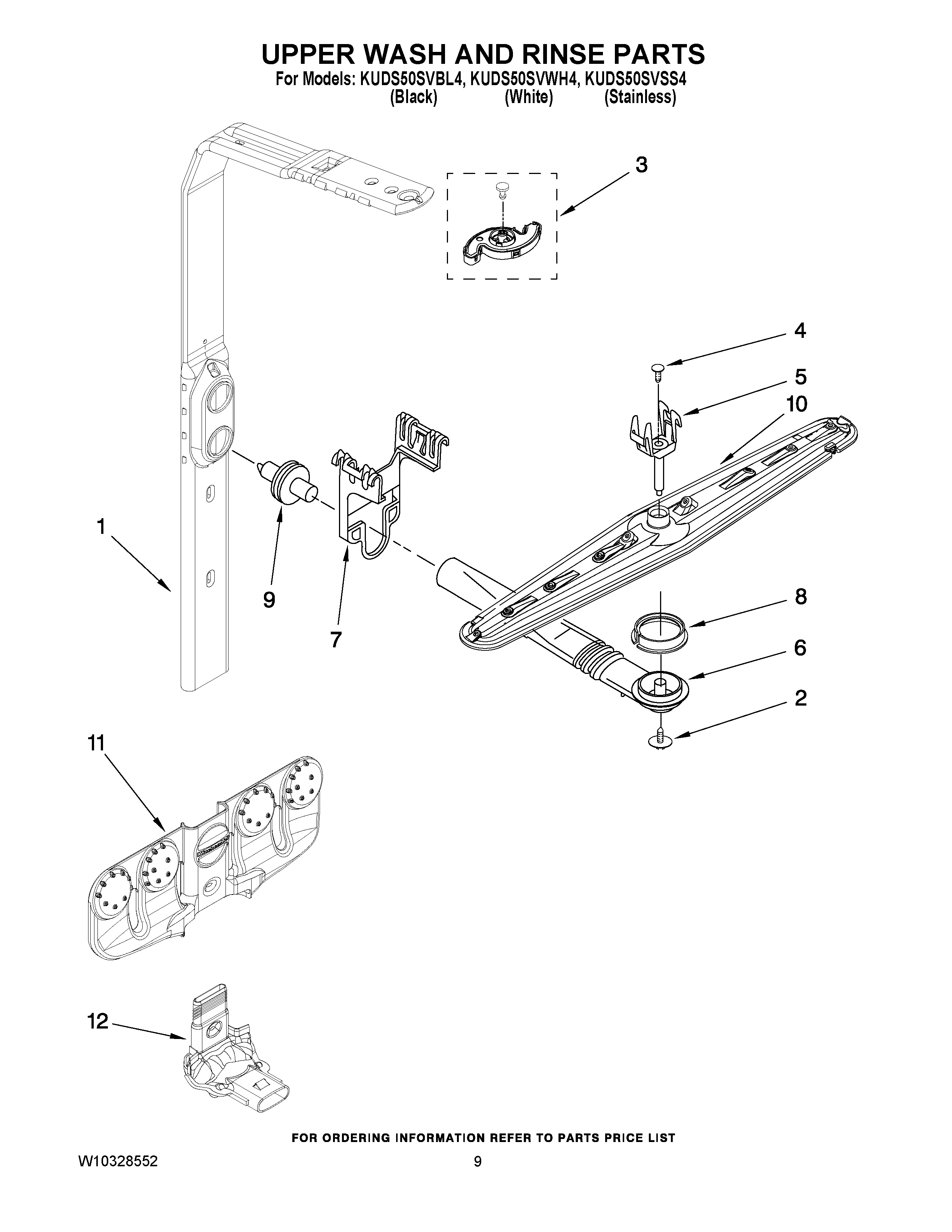 UPPER WASH AND RINSE PARTS

For Models: KUDS50SVBL4, KUDS50SVWH4, KUDS50SVSS4
(Black) (White) (Stainless)

3

4

5

10

1

9

7

8

6

2

11

12

FOR ORDERING INFORMATION REFER TO PARTS PRICE LIST

W10328552

9