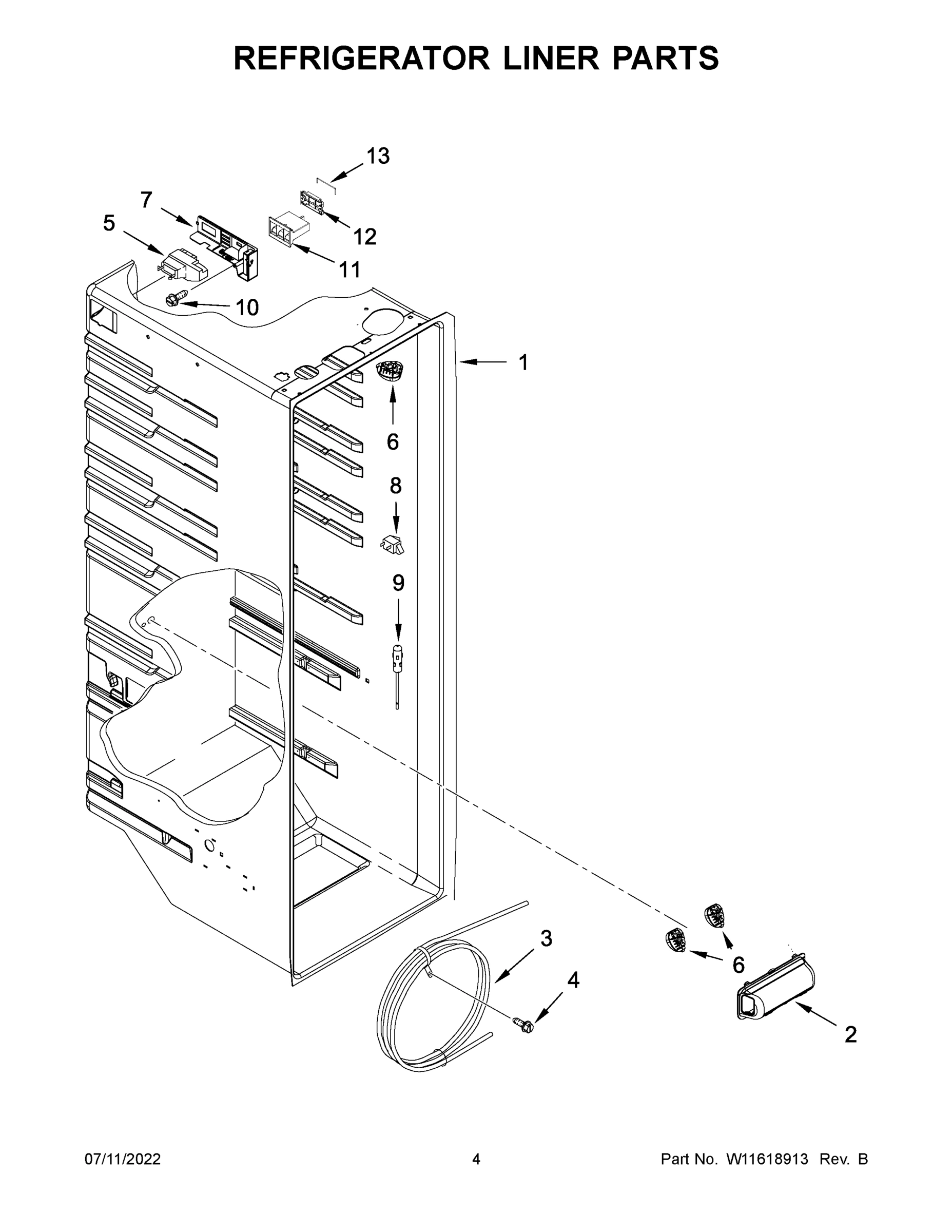 REFRIGERATOR LINER PARTS

13
7
5
12
11
10
1
6
8
9
3
4
6
2

07/11/2022
4
Part No. W11618913 Rev. B