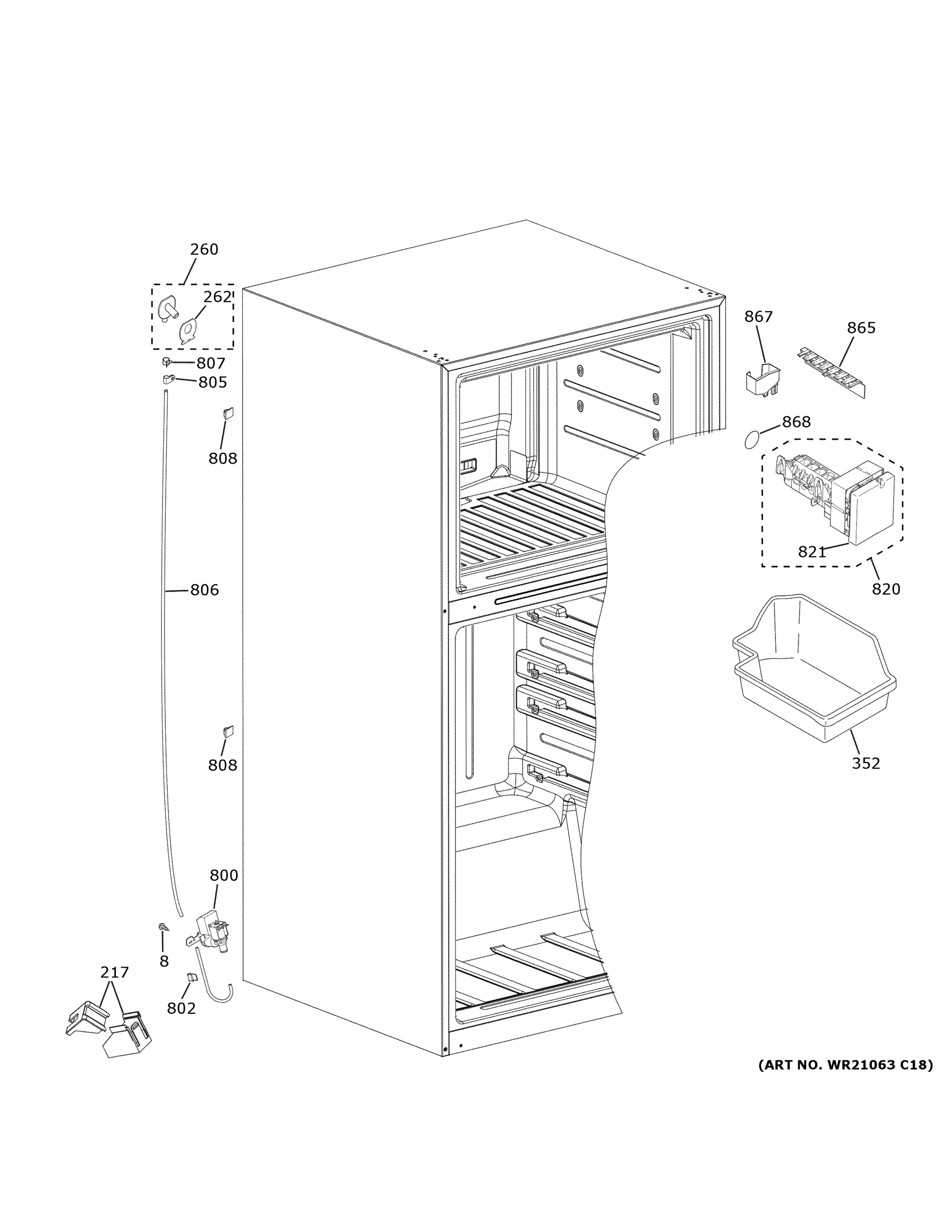 260
262
807
805
808
806
808
800
8
217
802
867
865
868
821
820
352
(ART NO. WR21063 C18)