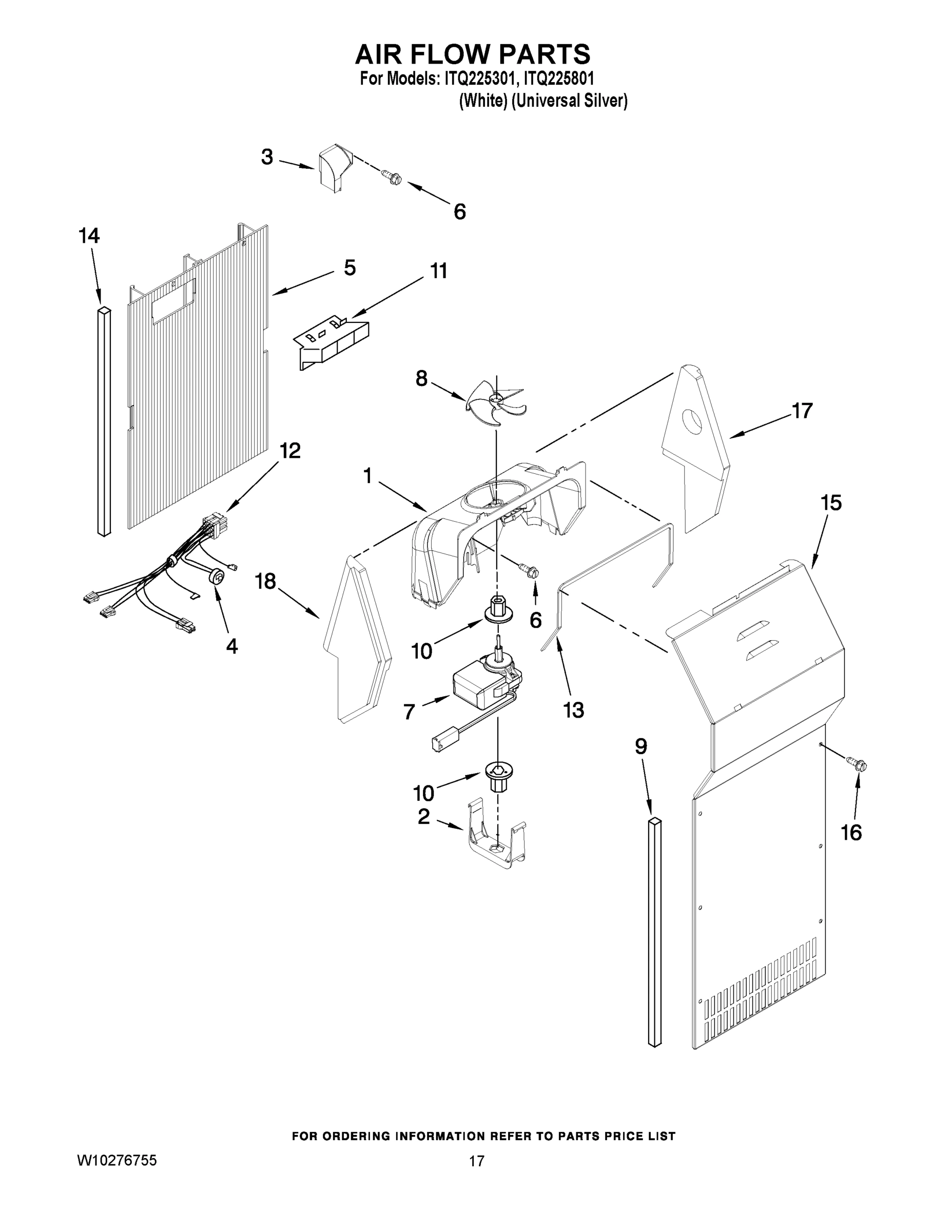 AIR FLOW PARTS
For Models: ITQ225301, ITQ225801
(White) (Universal Silver)

3
6
14
5
11
8
17
12
1
15
18
6
4
10
13
7
9
10
2
16

FOR ORDERING INFORMATION REFER TO PARTS PRICE LIST

W10276755
17