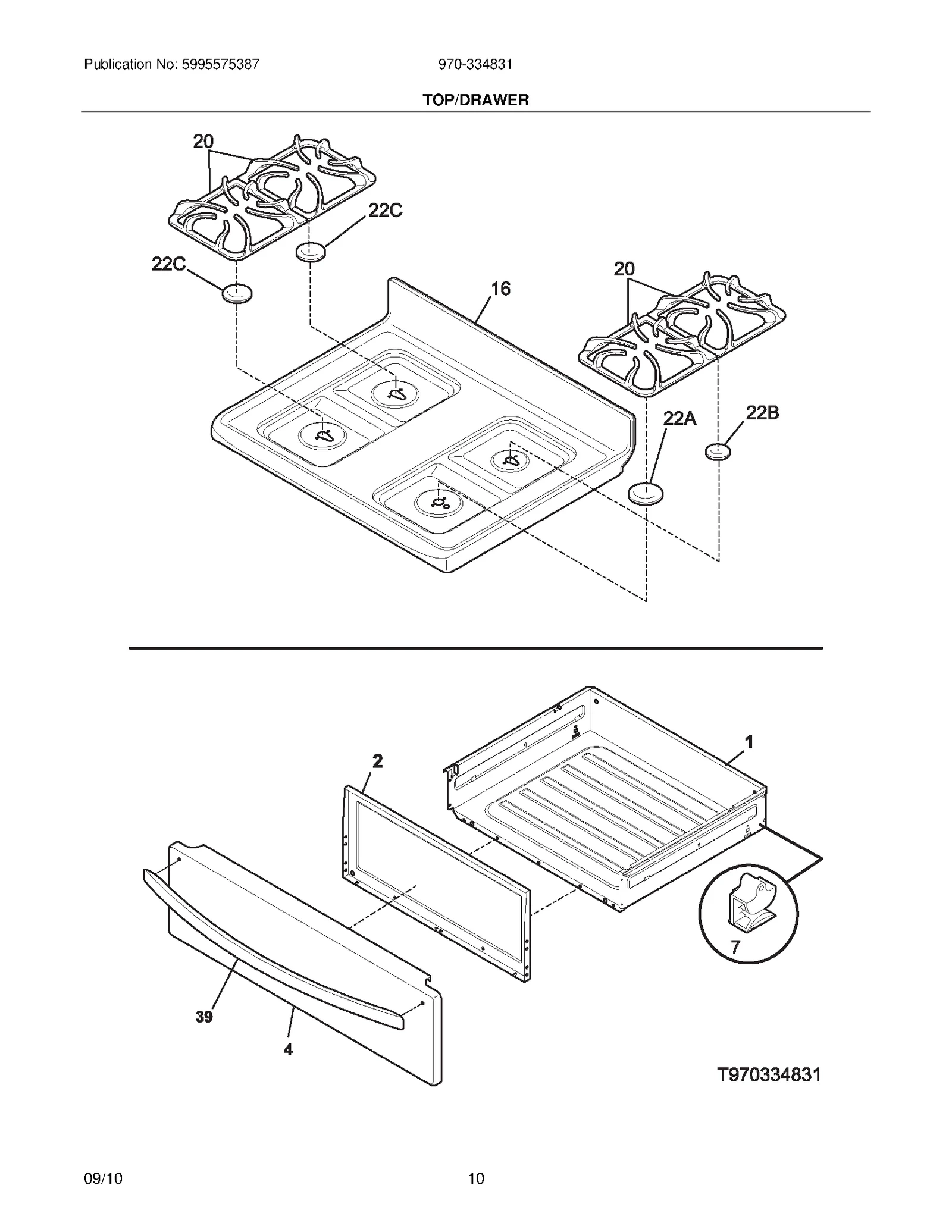 Publication No: 5995575387

970-334831

TOP/DRAWER

20

22C

22C

16

20

22A

22B

2

1

7

39

4

T970334831

09/10

10