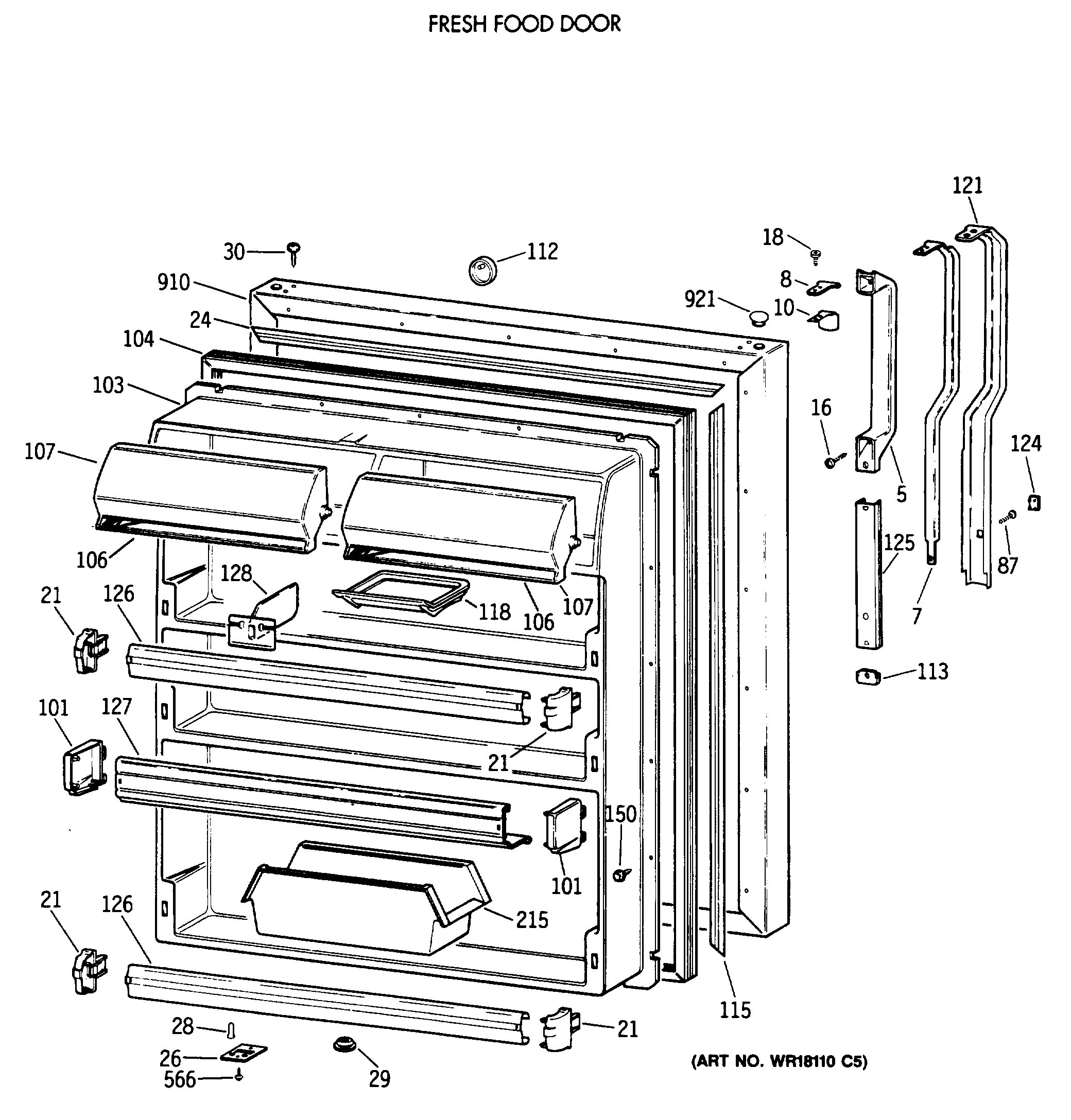 FRESH FOOD DOOR

121
18
30
112
8
910
921
10
24
104
103
16
124
107
5
125
87
106
128
7
21
126
118
106
107
113
101
127
21
150
101
21
126
215
115
28
21
26
566
29
(ART NO. WR18110 C5)