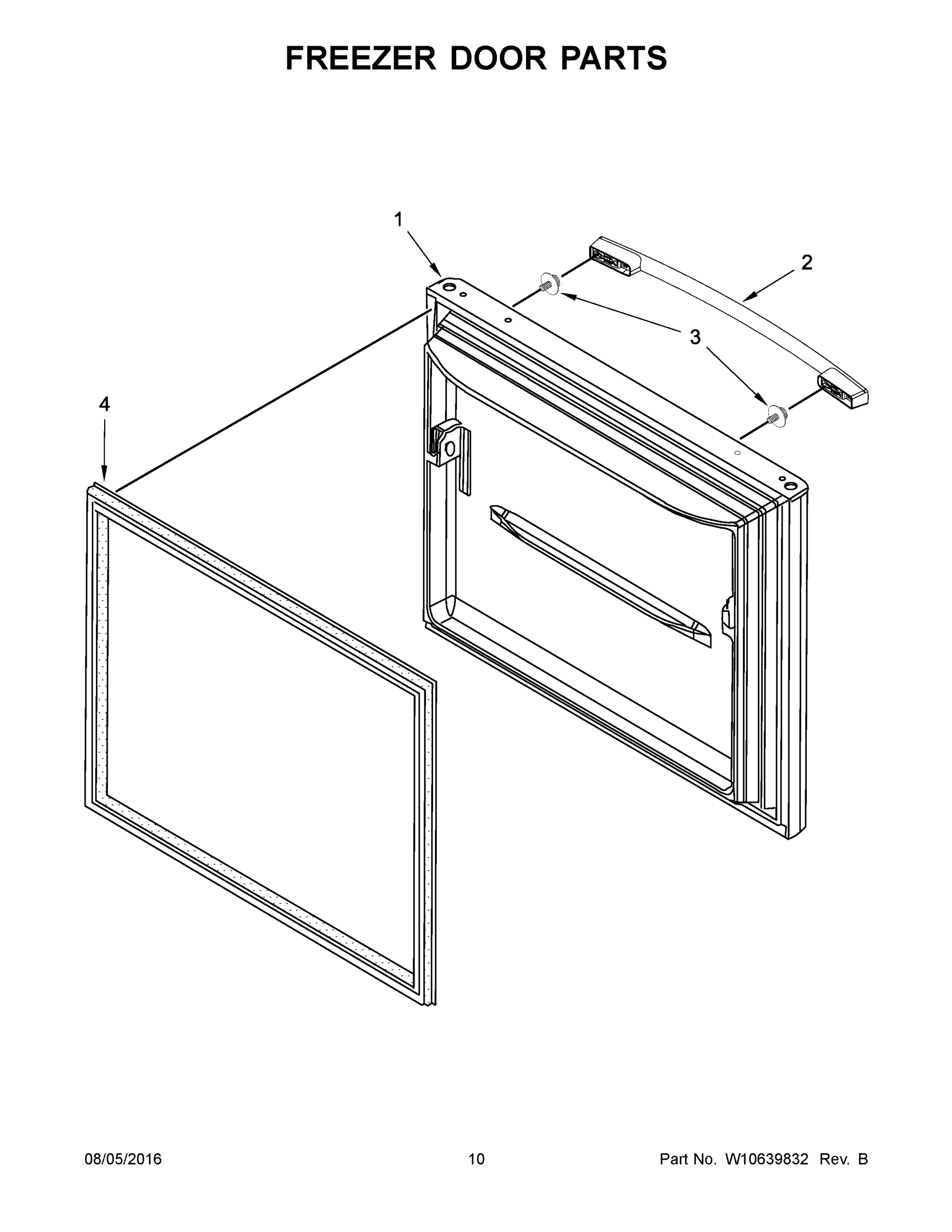 FREEZER DOOR PARTS

1

2

3

4

08/05/2016

10

Part No. W10639832 Rev. B