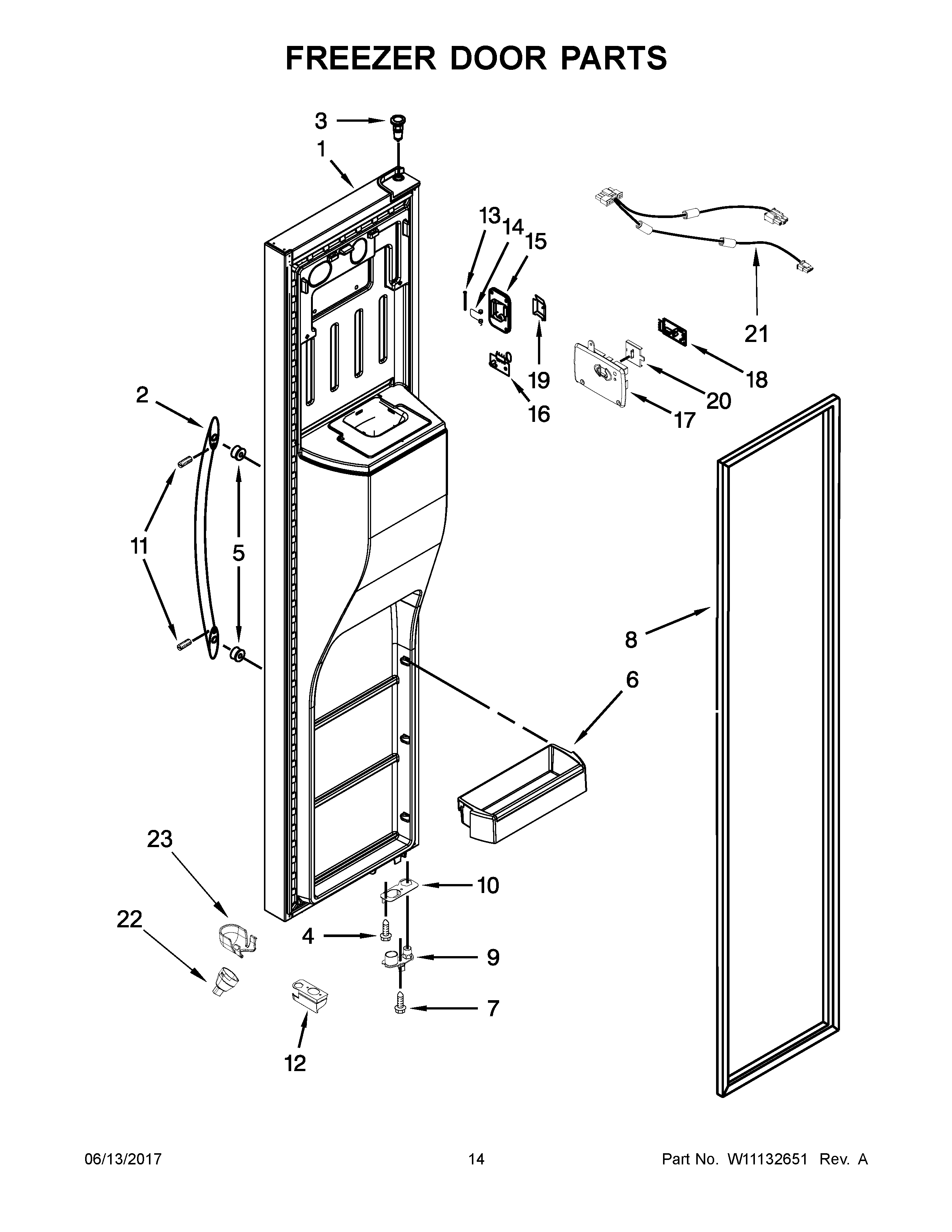 FREEZER DOOR PARTS

3
1
13
14
15
21
19
18
16
20
17
2
11
5
8
6
23
10
22
4
9
7
12

06/13/2017
14
Part No. W11132651 Rev. A