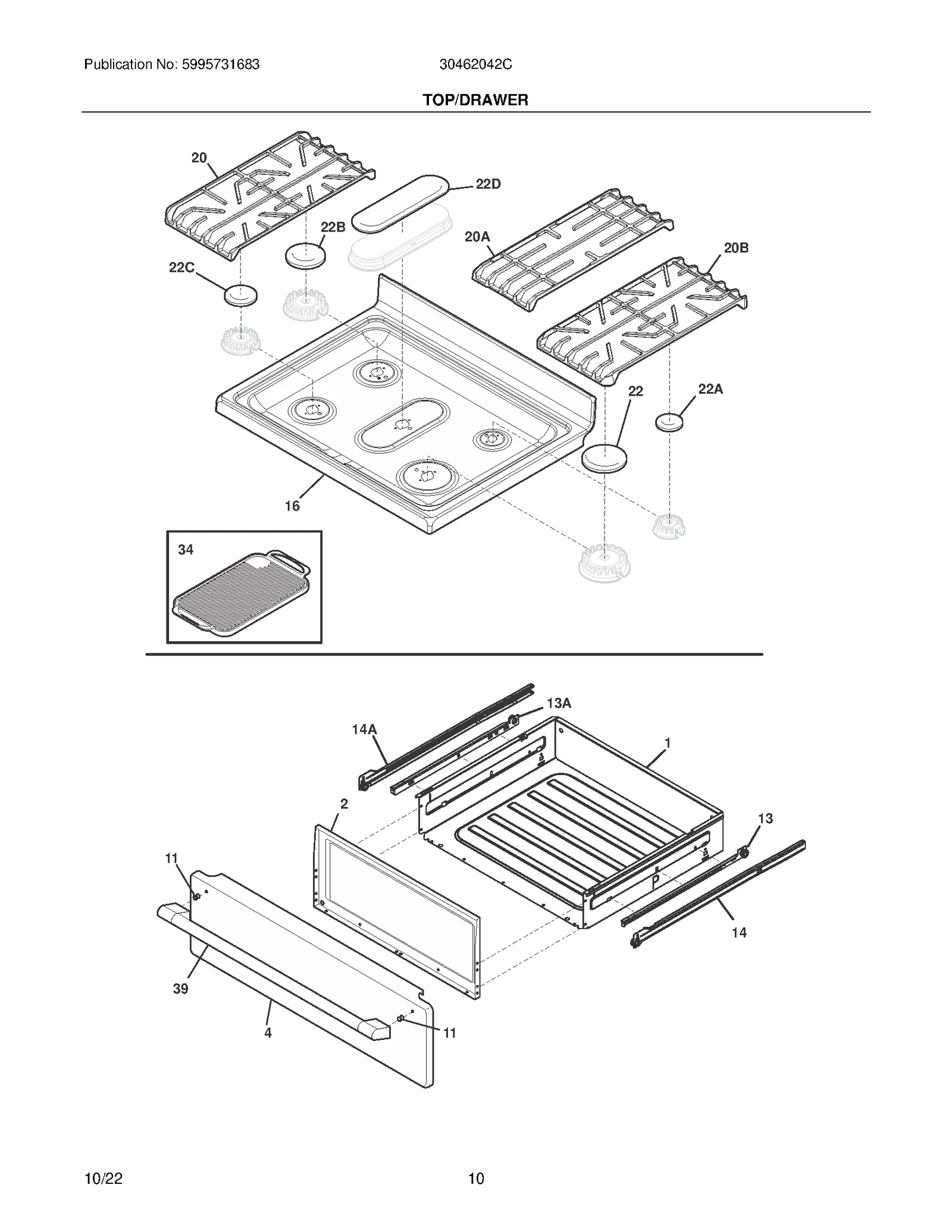 Publication No: 5995731683

30462042C

TOP/DRAWER

20

22D

22B

20A

20B

22C

22

22A

16

34

13A

14A

1

2

13

11

14

39

4

11

10/22

10