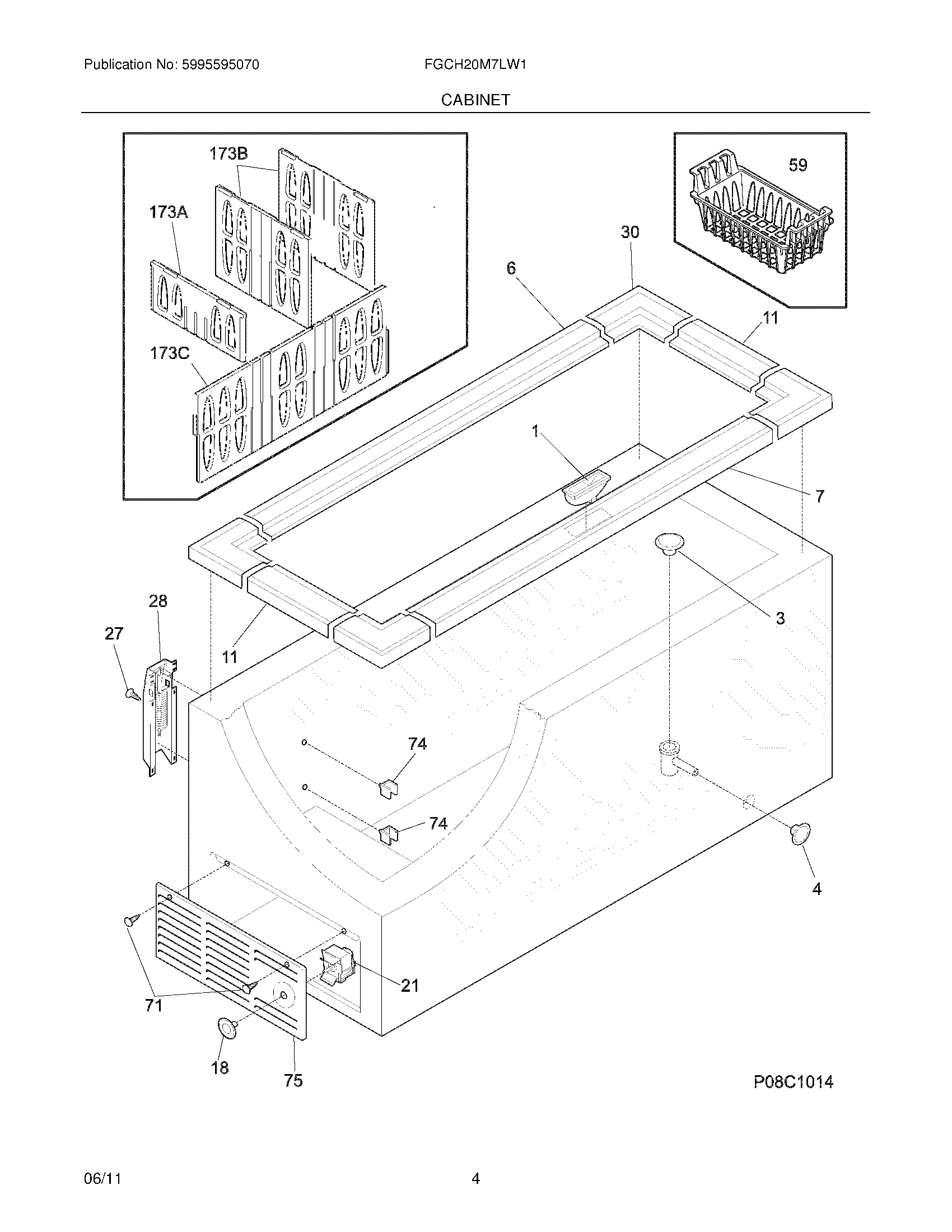 Publication No: 5995595070

FGCH20M7LW1

CABINET

173B

173A

173C

59

30

6

11

1

7

3

28

27

11

74

74

4

21

71

18

75

P08C1014

06/11

4