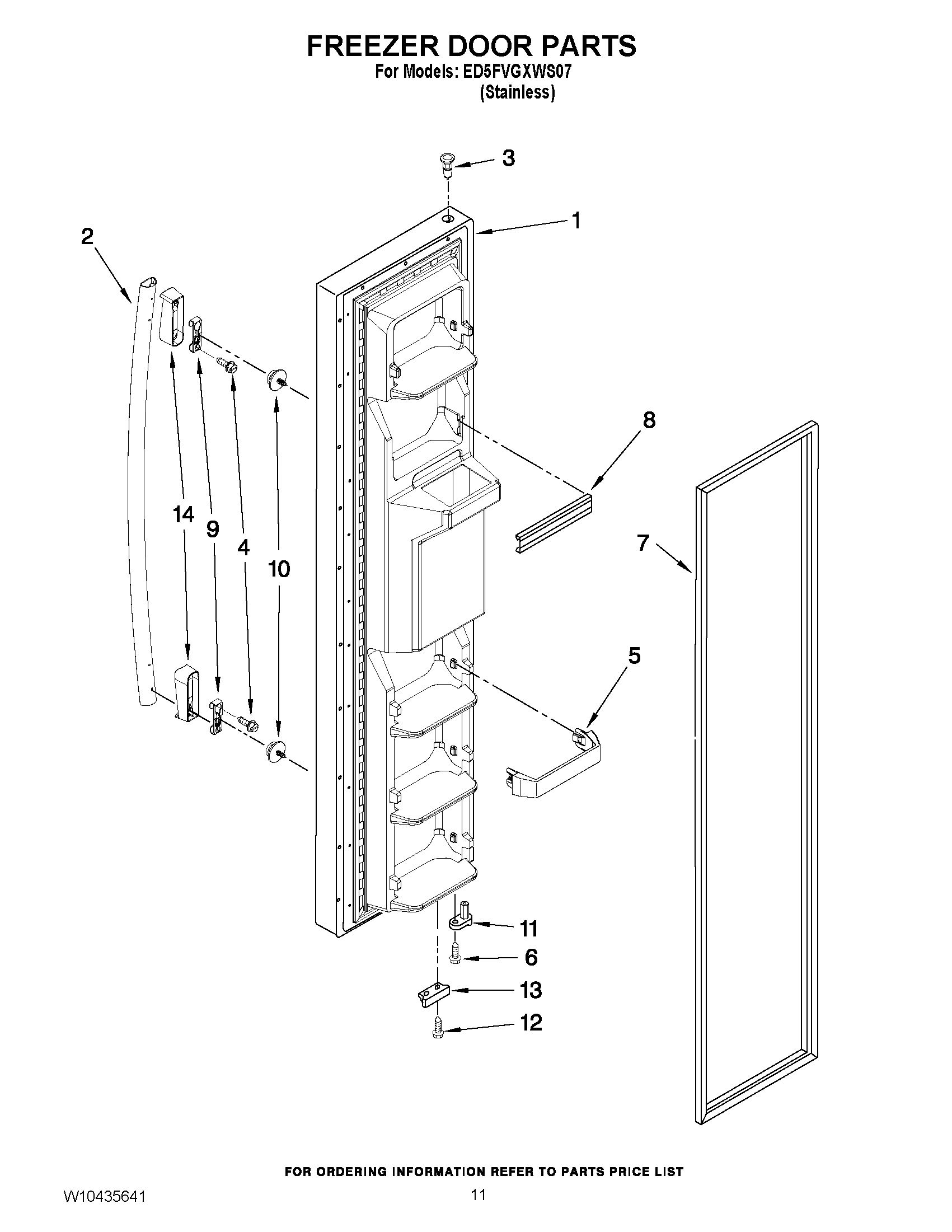 FREEZER DOOR PARTS
For Models: ED5FVGXWS07
(Stainless)

3
1
2
8
14
9
4
10
7
5
11
6
13
12

FOR ORDERING INFORMATION REFER TO PARTS PRICE LIST

W10435641
11