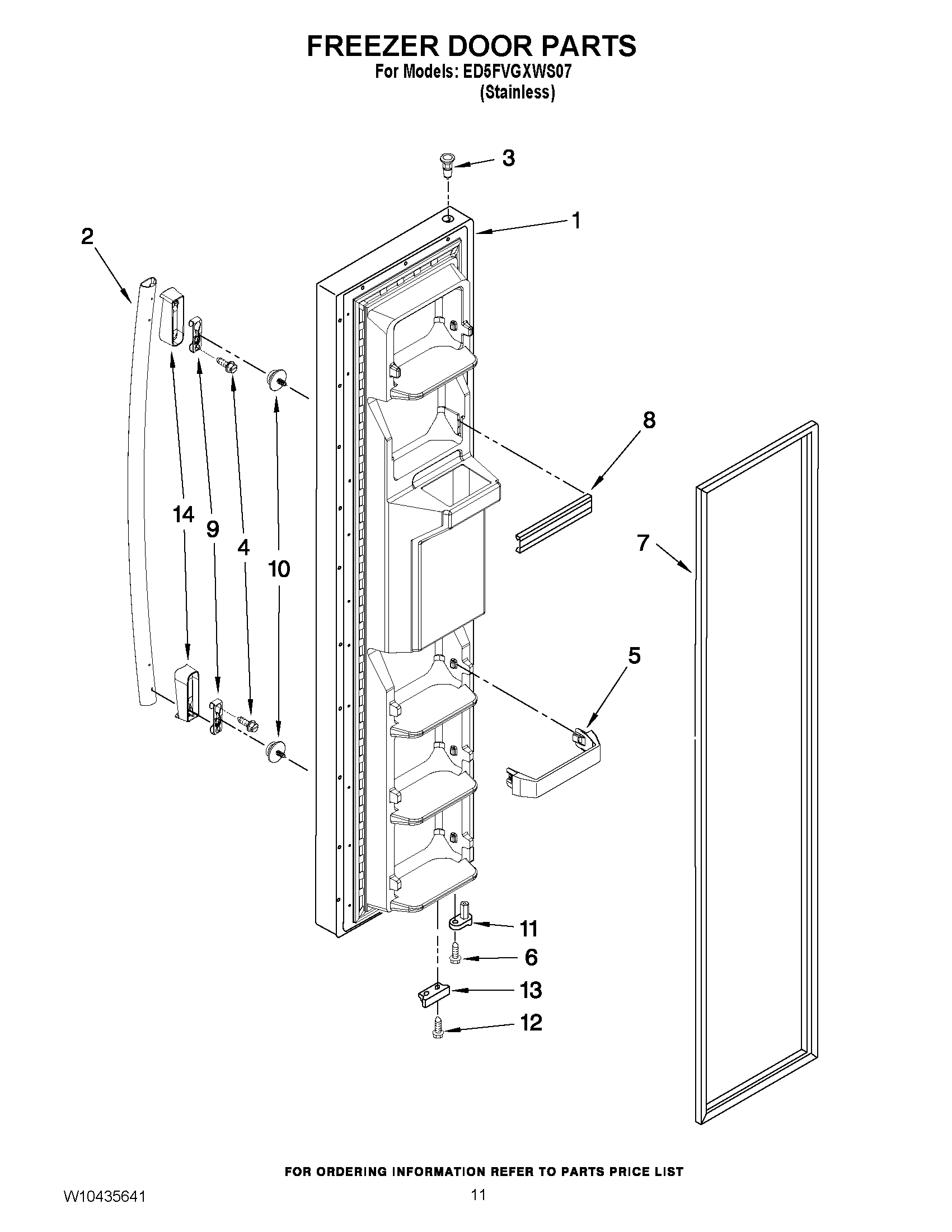 FREEZER DOOR PARTS
For Models: ED5FVGXWS07
(Stainless)

3
1
2
8
14
9
4
10
7
5
11
6
13
12

FOR ORDERING INFORMATION REFER TO PARTS PRICE LIST

W10435641
11