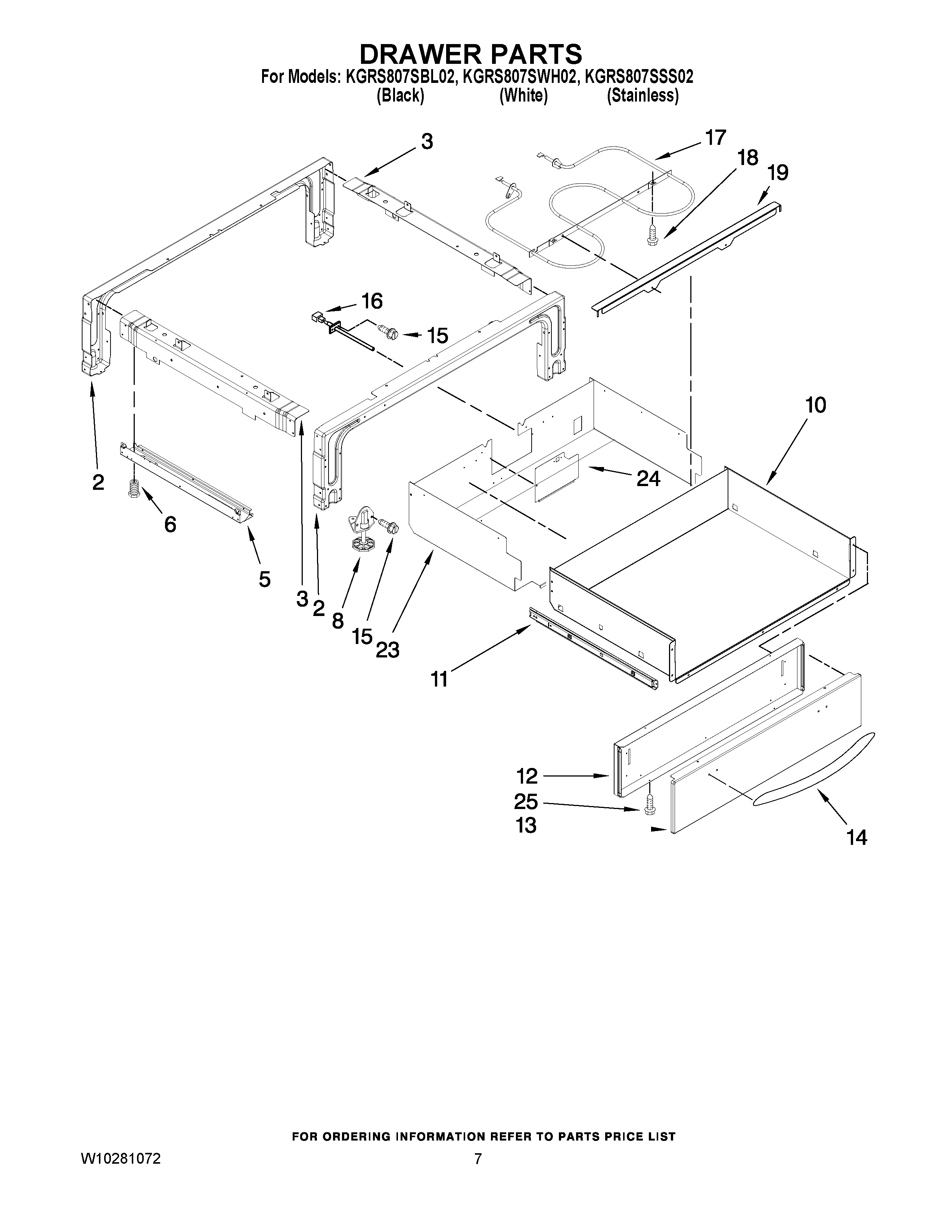 DRAWER PARTS
For Models: KGRS807SBL02, KGRS807SWH02, KGRS807SSS02
(Black) (White) (Stainless)

3
17
18
19
16
15
10
24
2
6
5
3
2
8
15
23
11
12
25
13
14

FOR ORDERING INFORMATION REFER TO PARTS PRICE LIST
W10281072
7