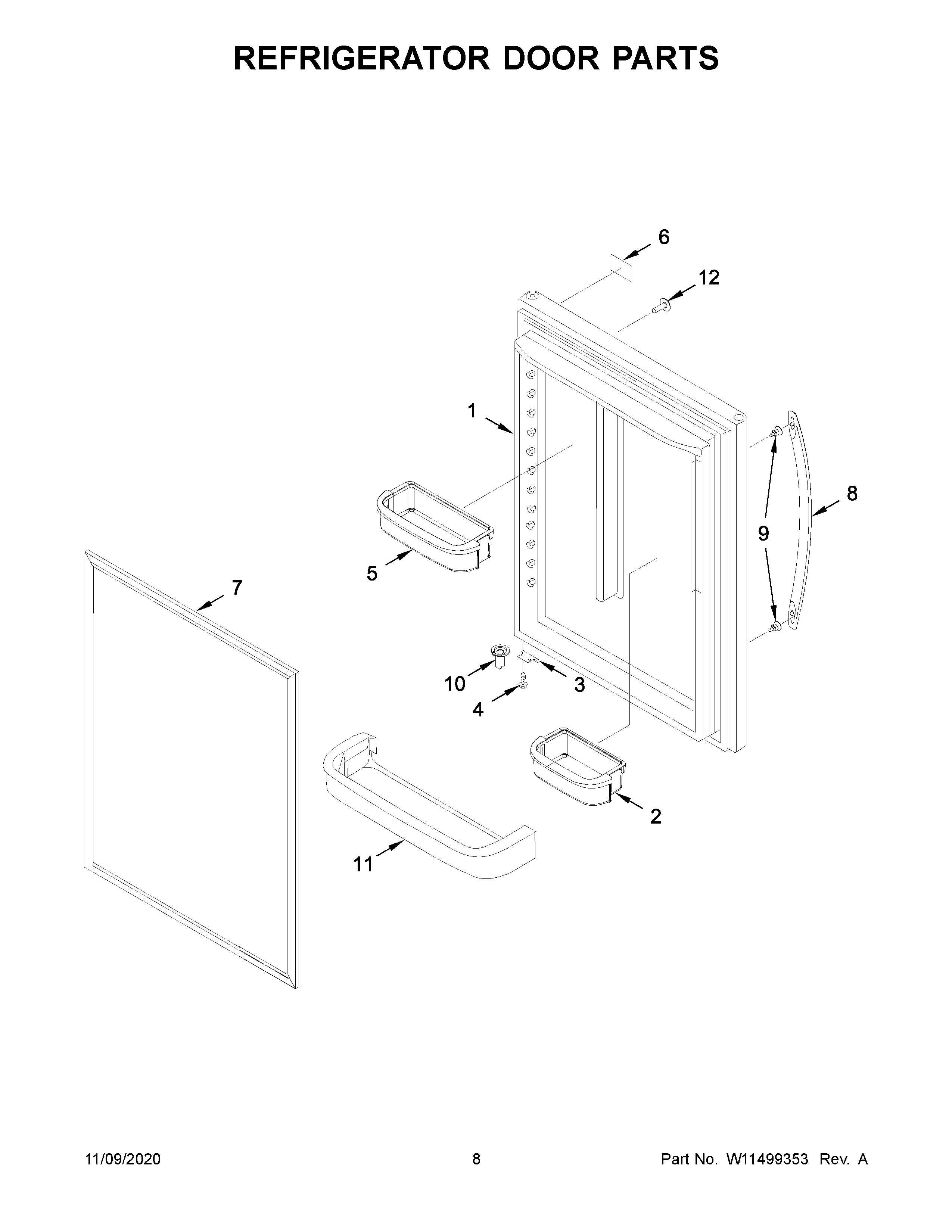 REFRIGERATOR DOOR PARTS

6
12
1
8
9
5
7
10
3
4
2
11

11/09/2020 8 Part No. W11499353 Rev. A