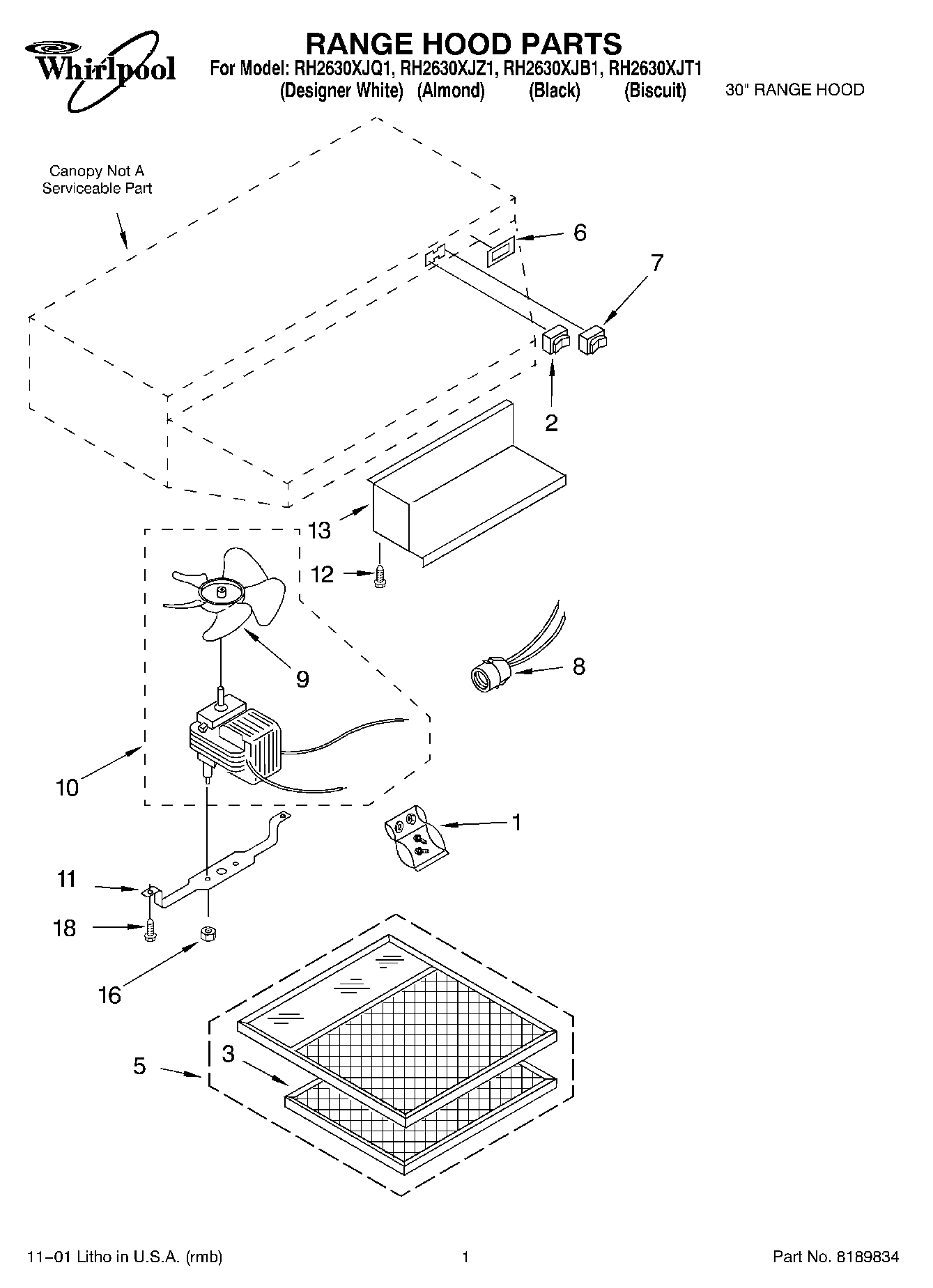 Whirlpool

RANGE HOOD PARTS

For Model: RH2630XJQ1, RH2630XJZ1, RH2630XJB1, RH2630XJT1
(Designer White) (Almond) (Black) (Biscuit) 30" RANGE HOOD

Canopy Not A Serviceable Part

6

7

2

13

12

9

8

10

1

11

18

16

5

3

11–01 Litho in U.S.A. (rmb)

1

Part No. 8189834