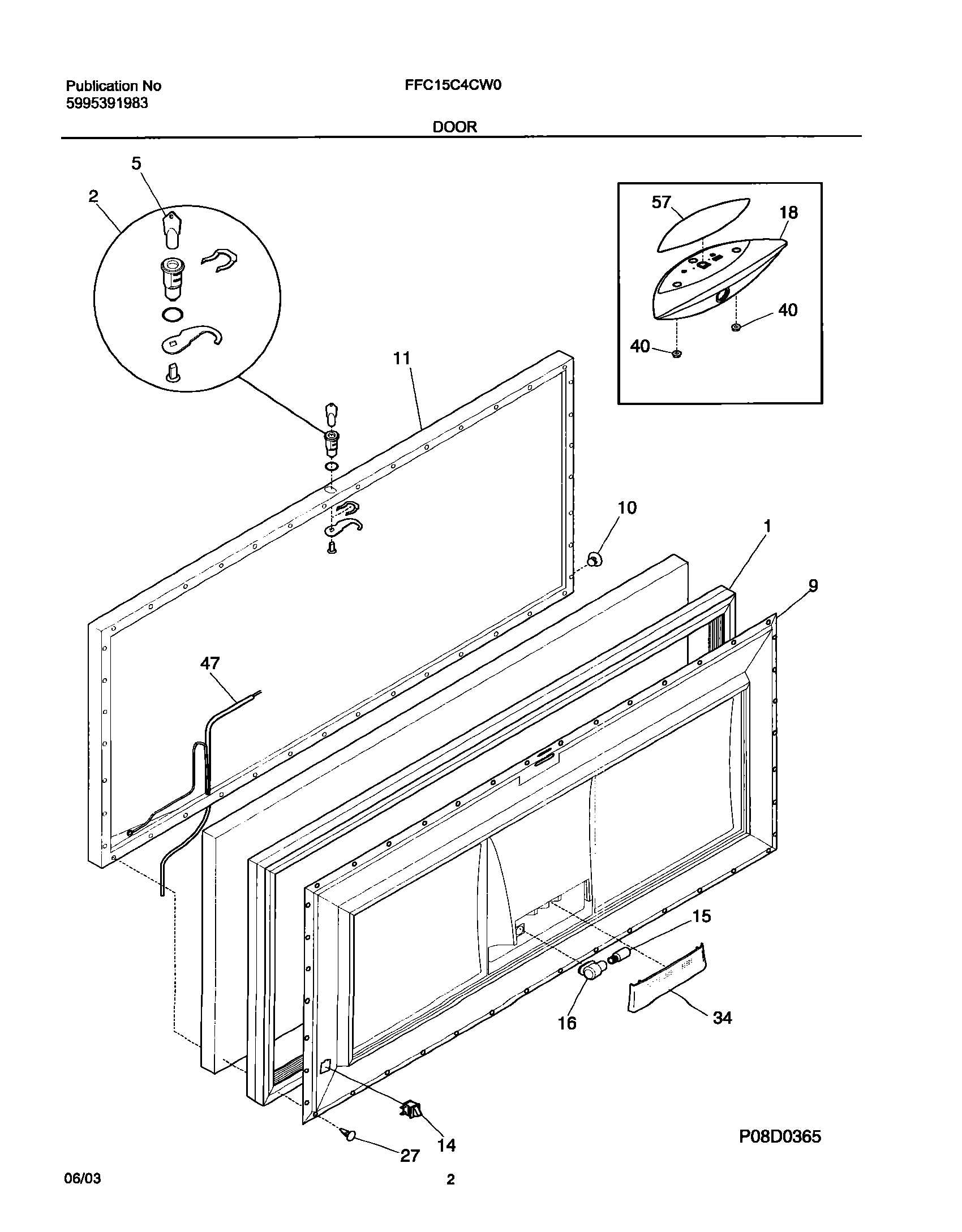 Publication No
5995391983

FFC15C4CW0

DOOR

5
2
57
18
40
40
11
10
1
9
47
15
16
34
14
27

P08D0365

06/03

2