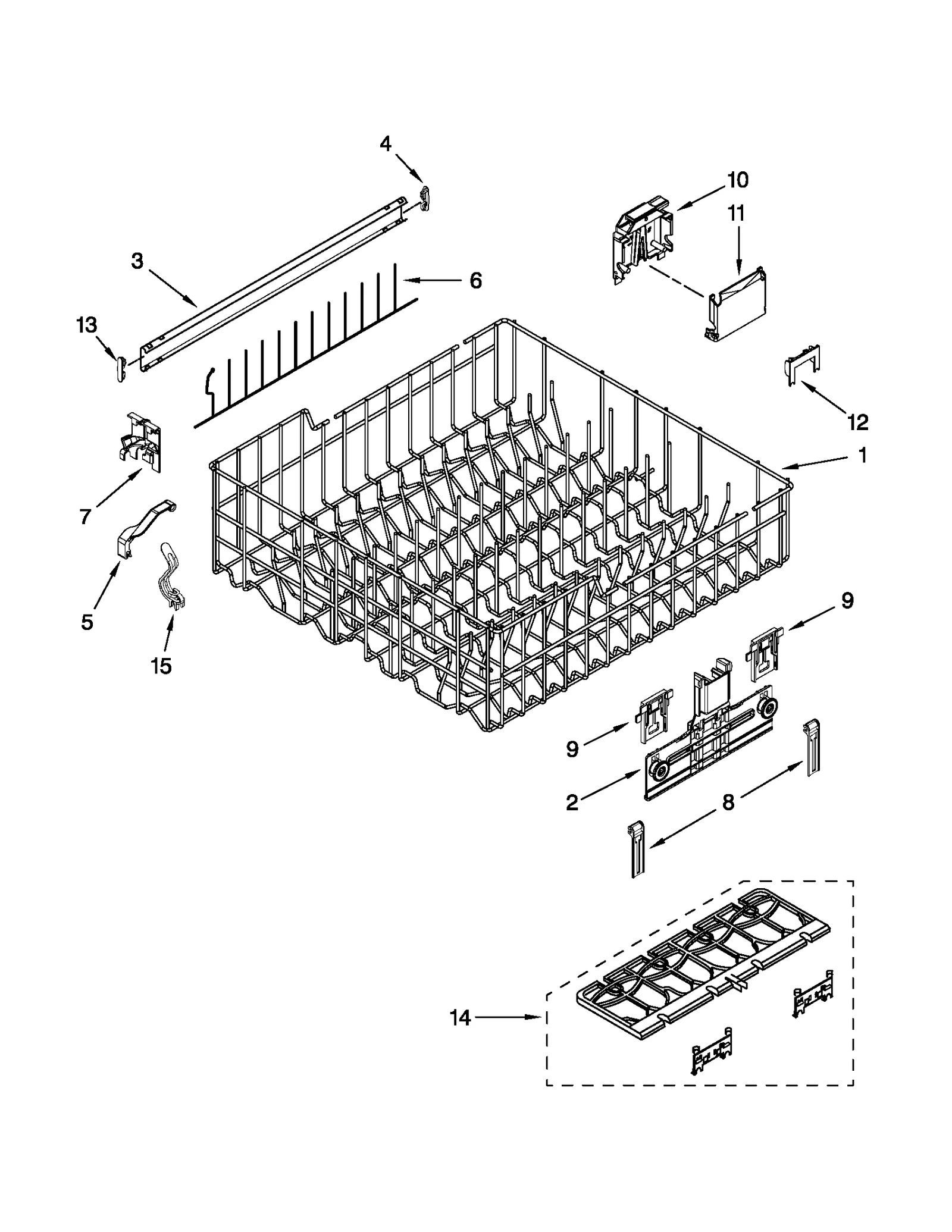 4
10
11
3
6
13
12
1
7
5
15
9
9
2
8
14