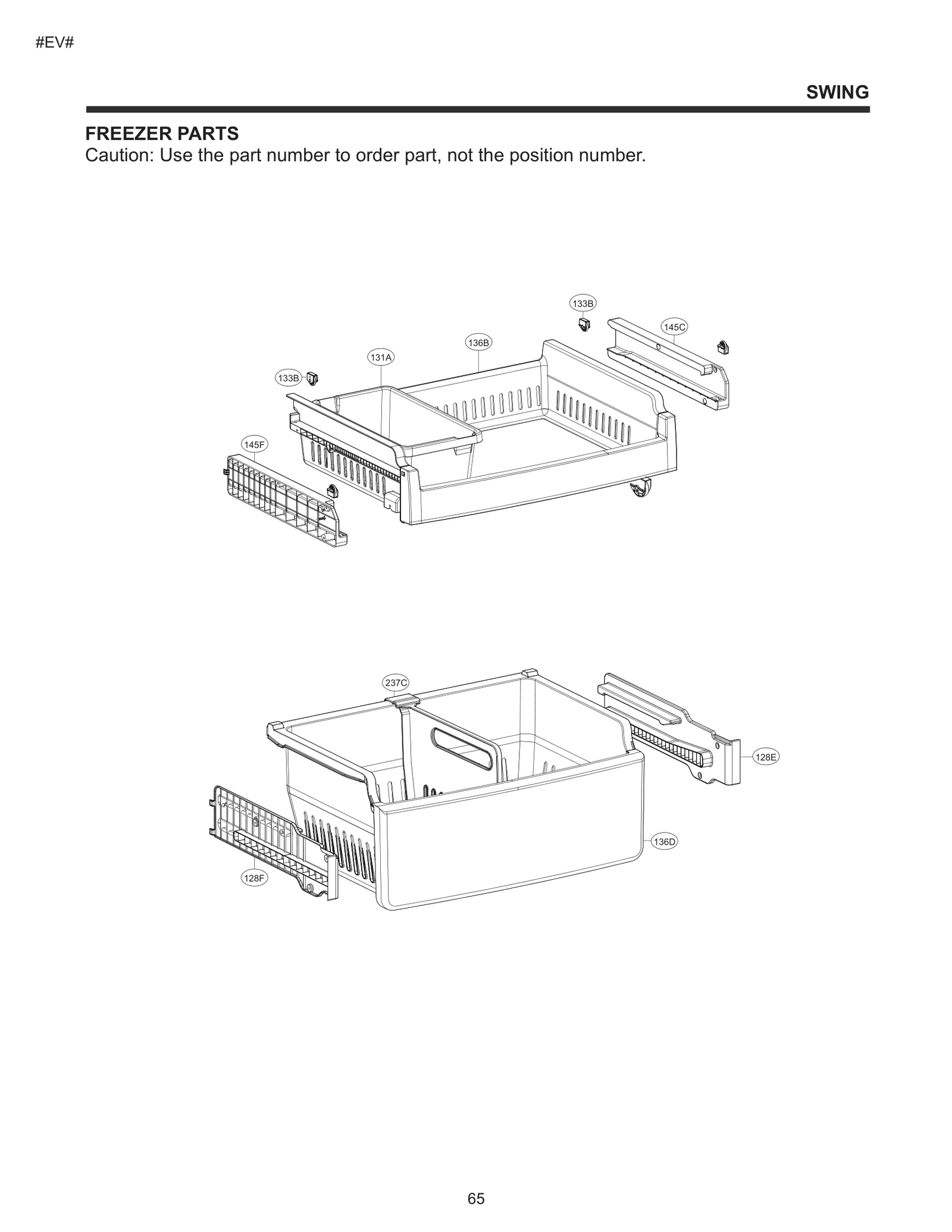 #EV#

SWING

FREEZER PARTS
Caution: Use the part number to order part, not the position number.

133B
145C
136B
131A
133B
145F

237C
128E
136D
128F

65