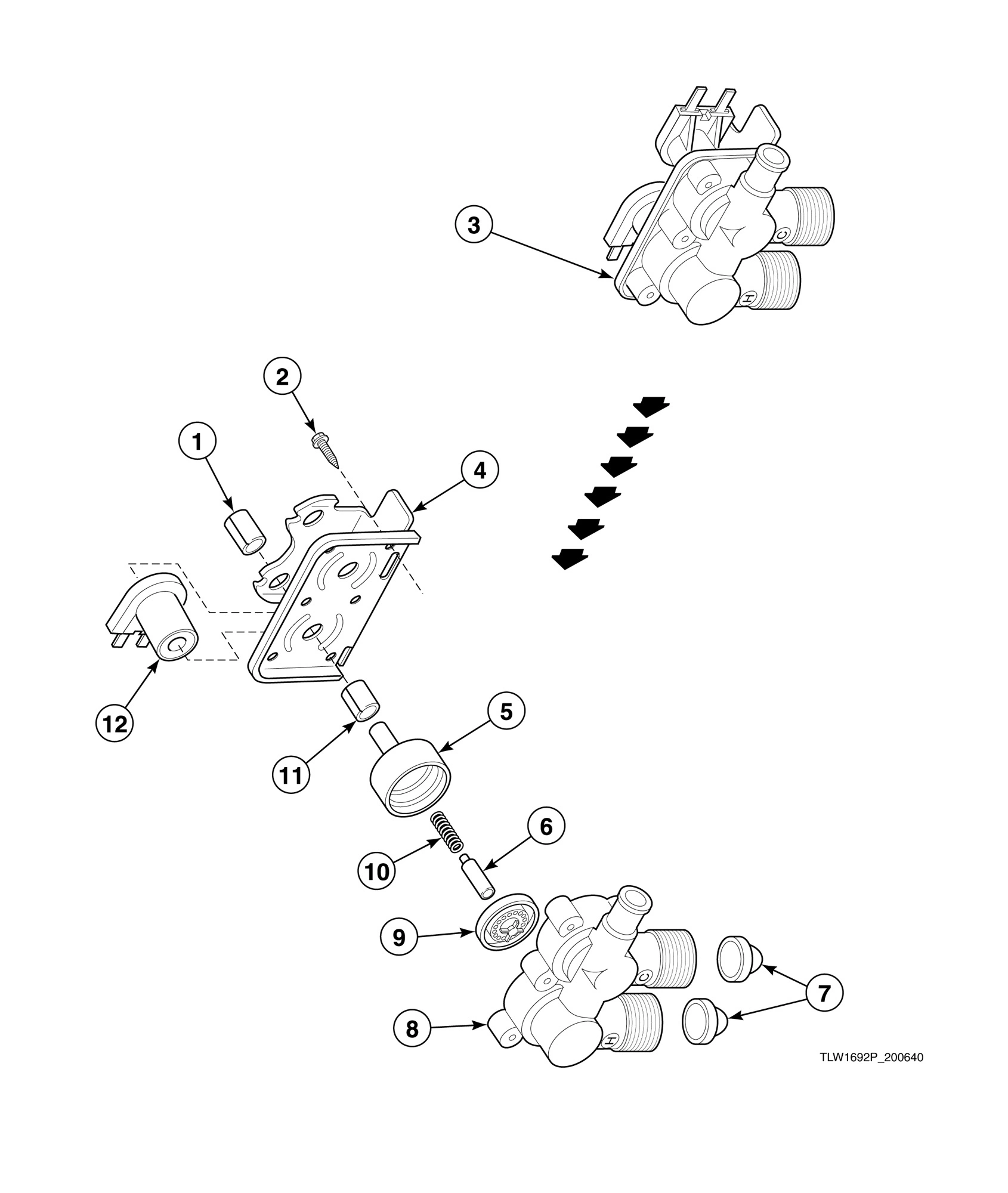 3

C

H

2

1

4

12

5

11

6

10

9

C

7

8

H

TLW1692P_200640