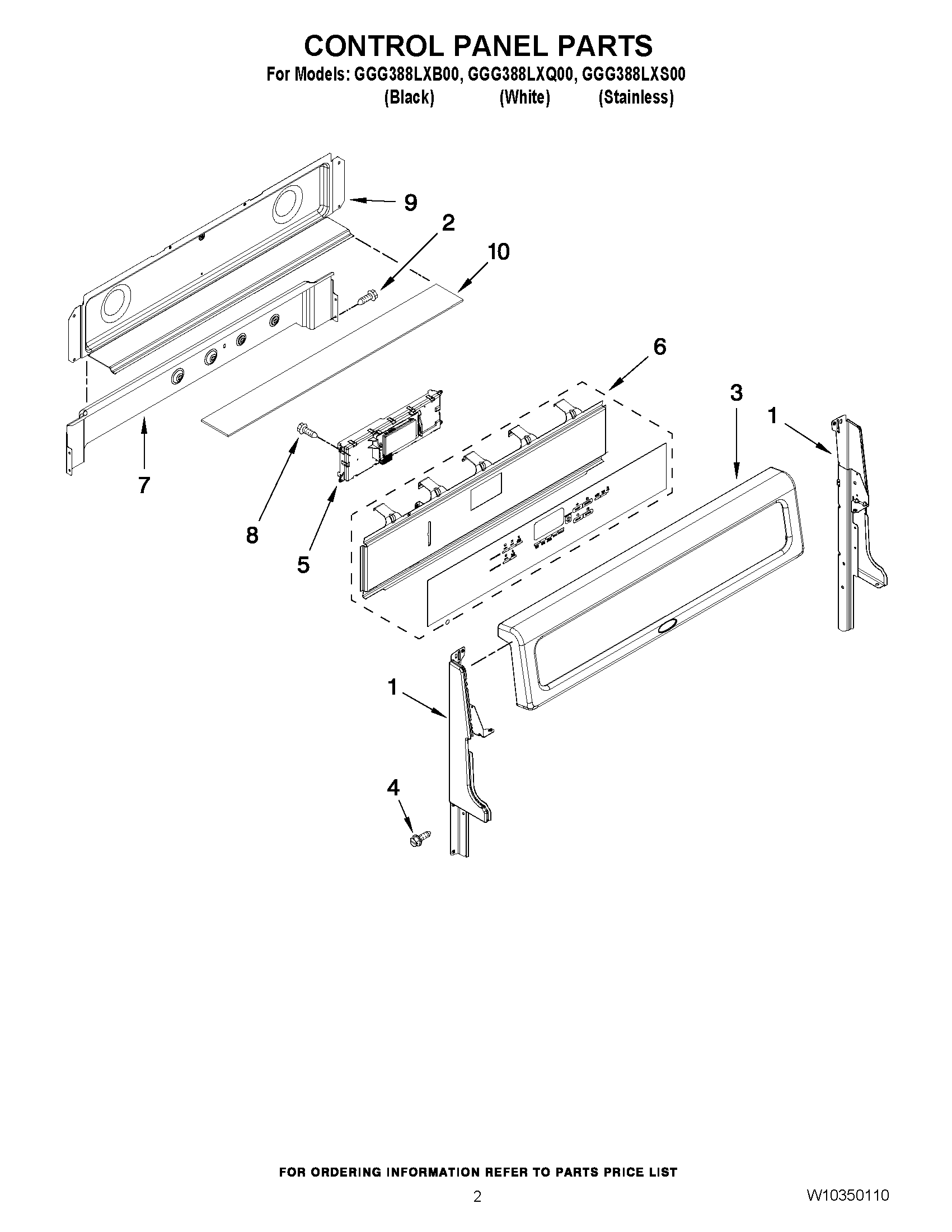 CONTROL PANEL PARTS

For Models: GGG388LXB00, GGG388LXQ00, GGG388LXS00
(Black) (White) (Stainless)

9

2

10

6

3

1

7

8

5

1

4

FOR ORDERING INFORMATION REFER TO PARTS PRICE LIST

2

W10350110