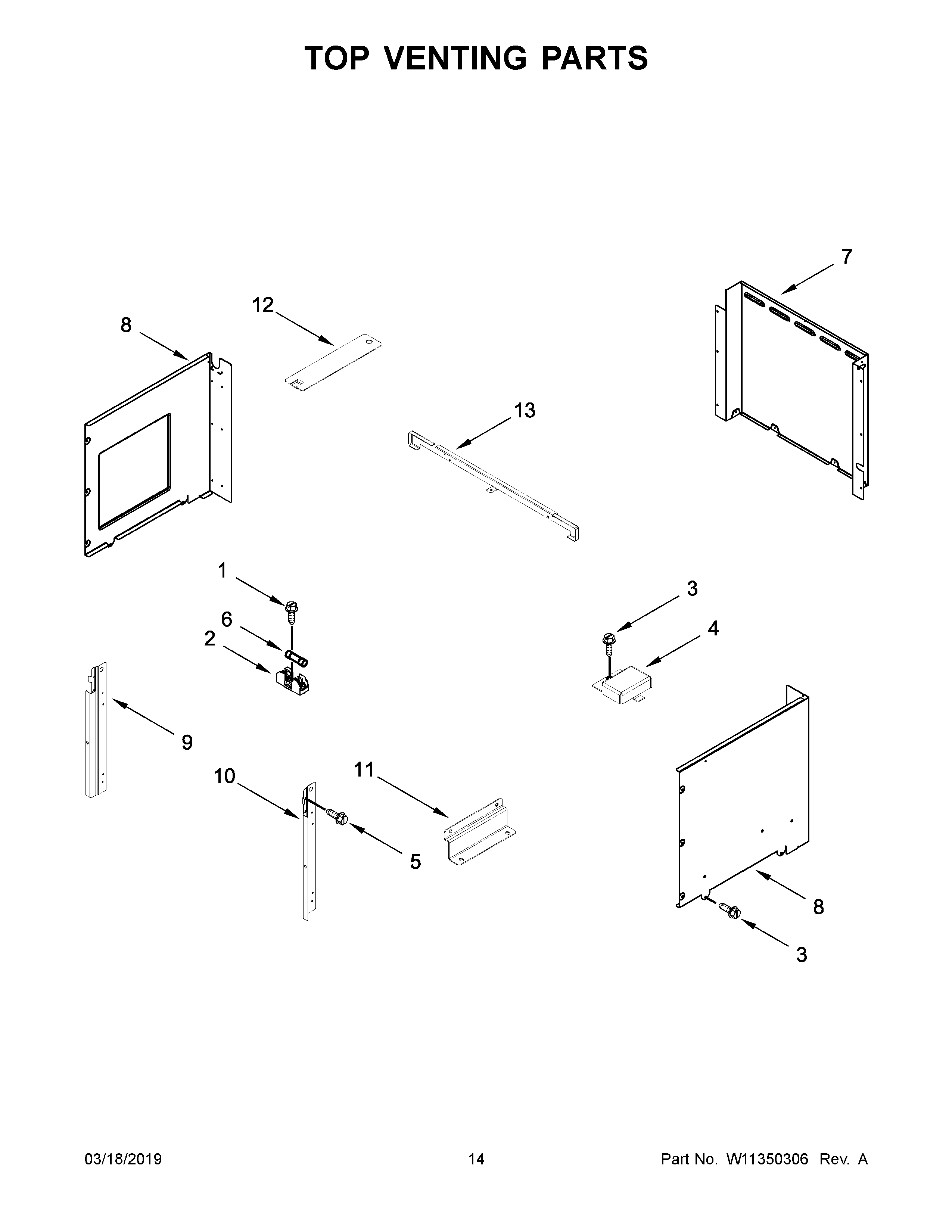 TOP VENTING PARTS

7

12

8

13

1

3

6

4

2

9

10

11

5

8

3

03/18/2019

14

Part No. W11350306 Rev. A